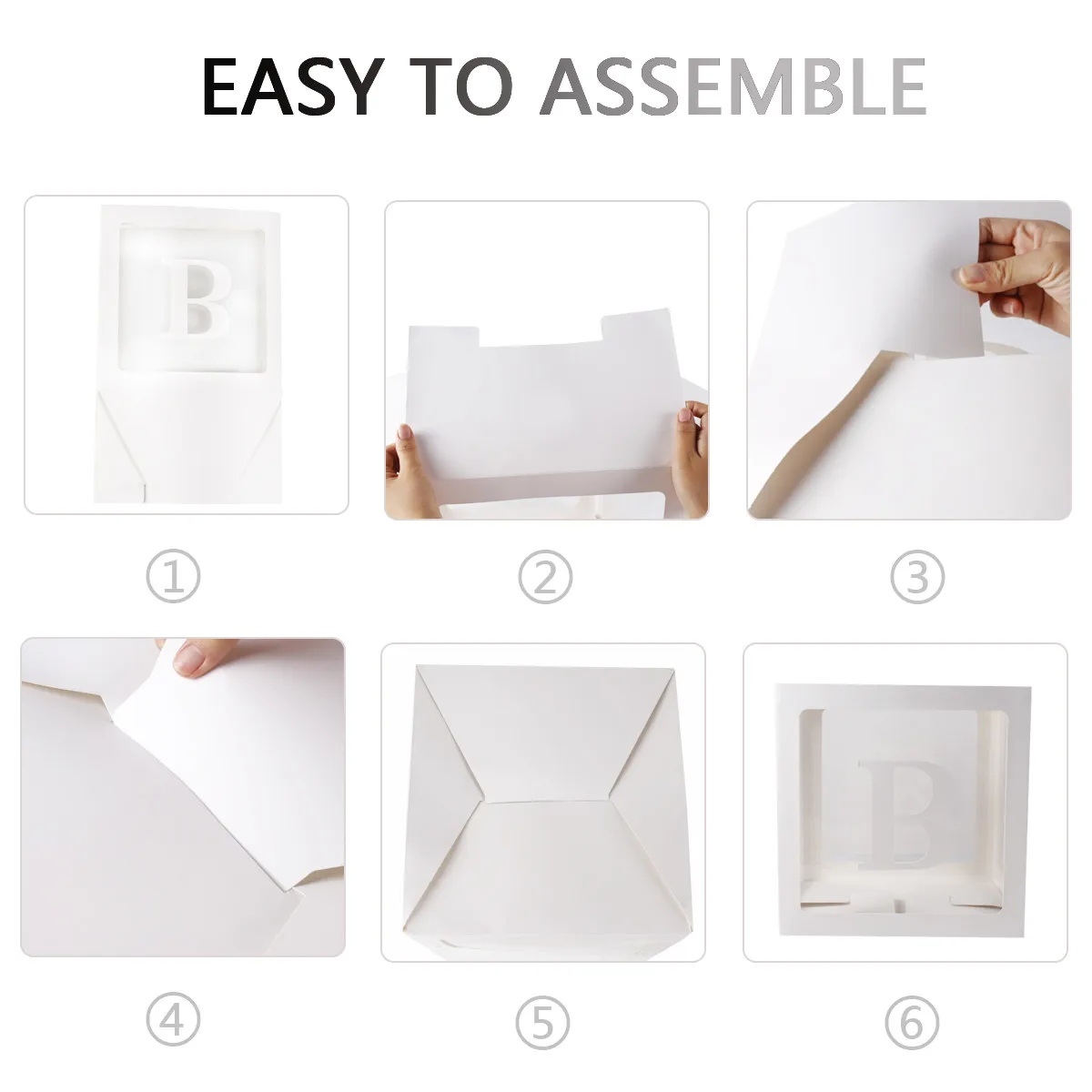 EASY TO ASSEMBLE

B

①

②

③

④

⑤

B

⑥