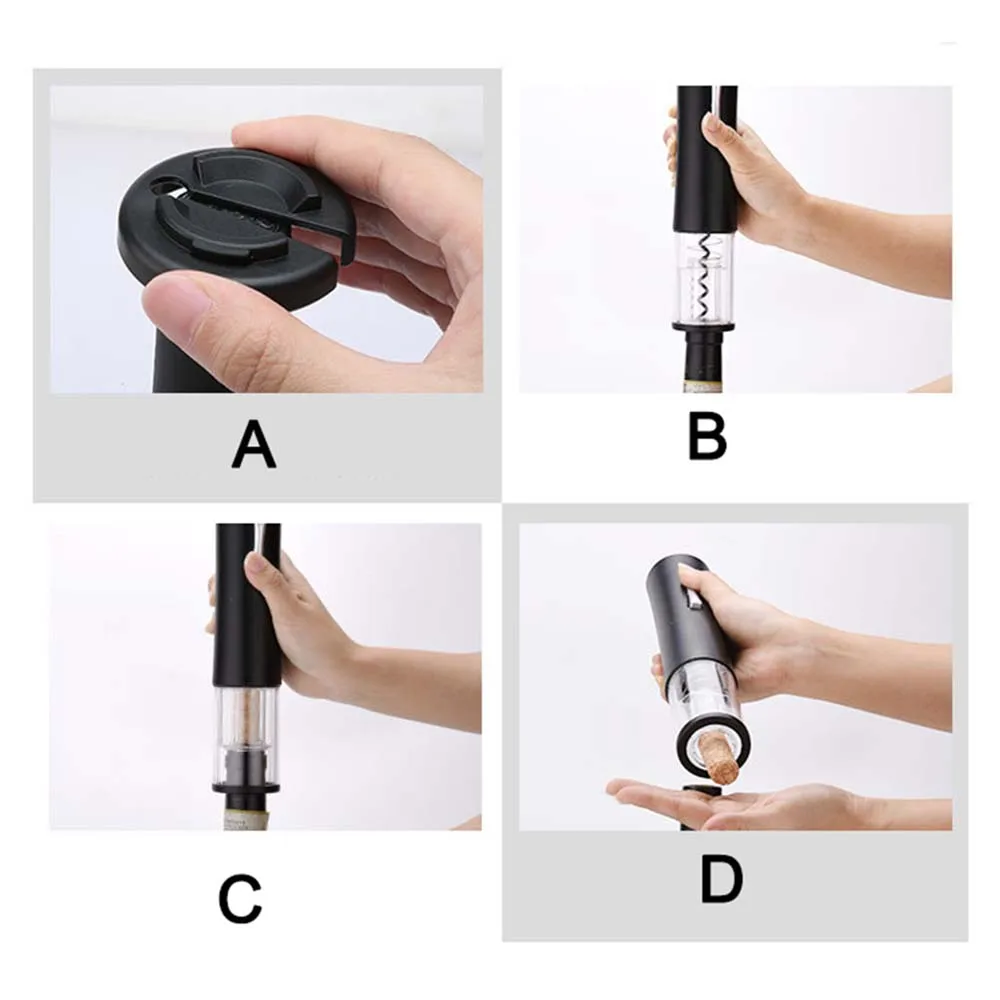 A

B

C

D