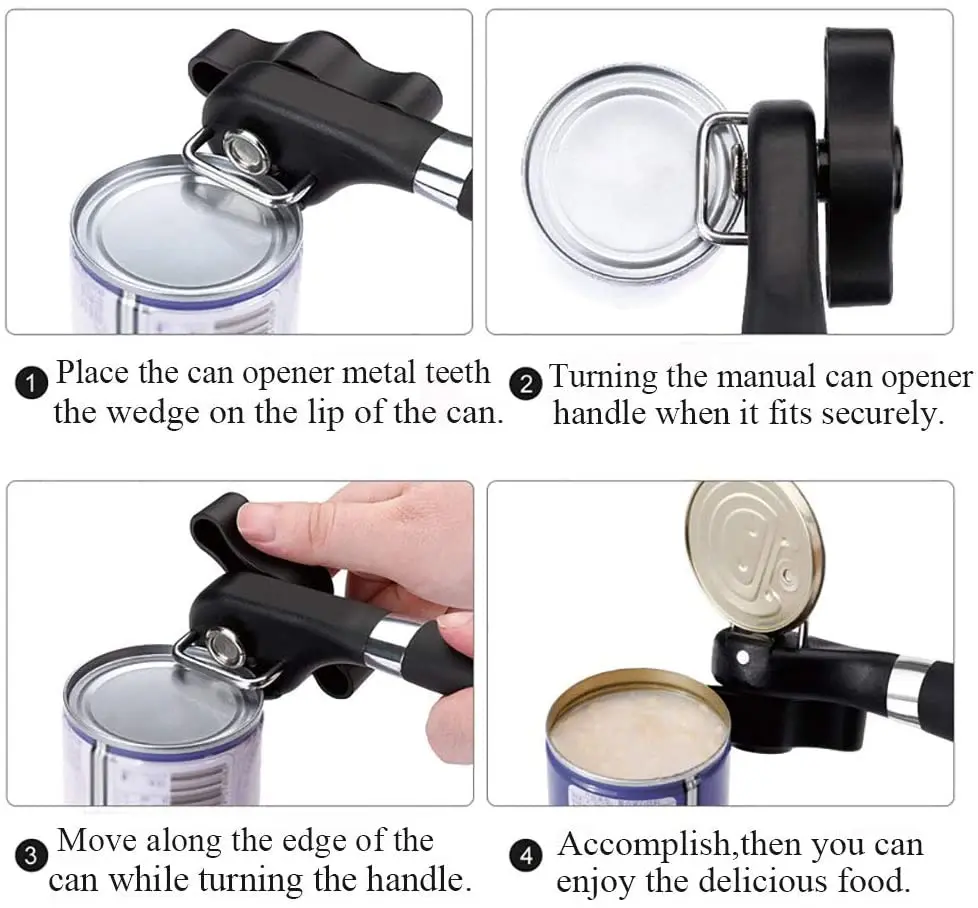 1 Place the can opener metal teeth the wedge on the lip of the can.

2 Turning the manual can opener handle when it fits securely.

3 Move along the edge of the can while turning the handle.

4 Accomplish,then you can enjoy the delicious food.