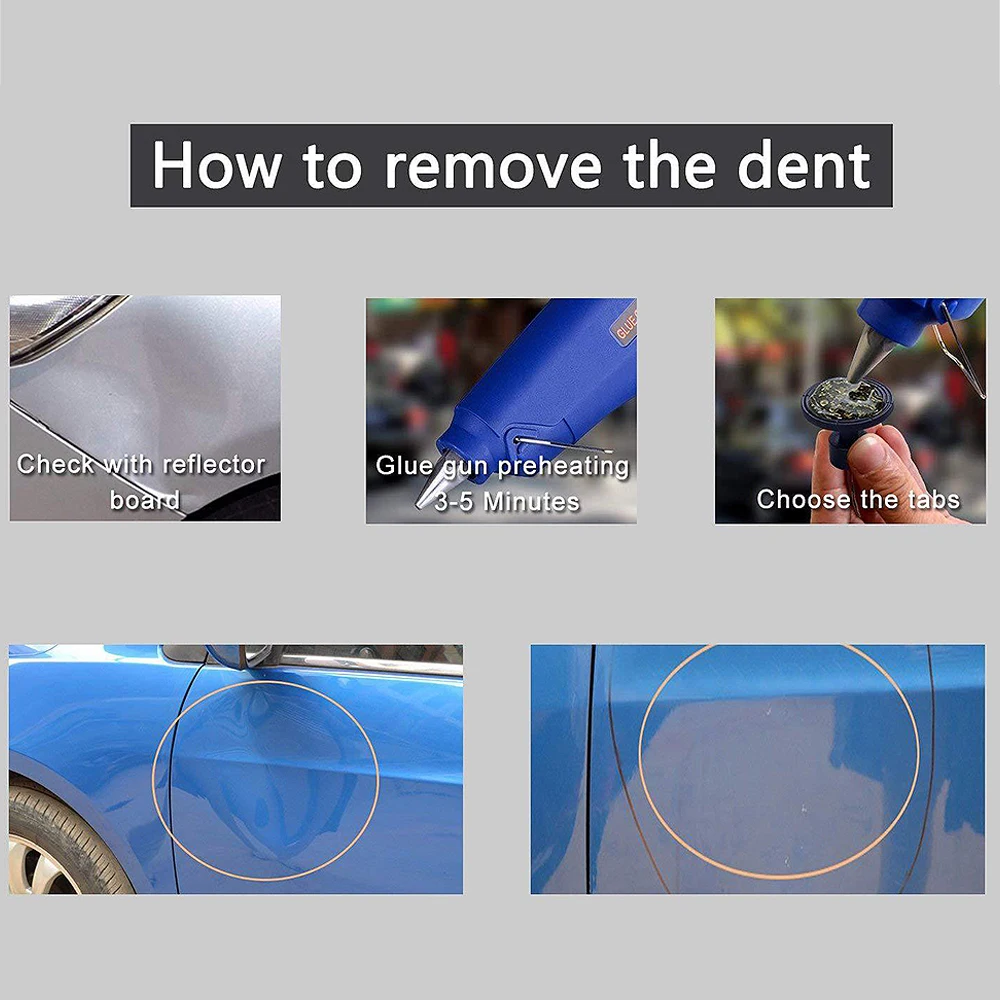 How to remove the dent

Check with reflector board

GLUE

Glue gun preheating 3-5 Minutes

Choose the tabs