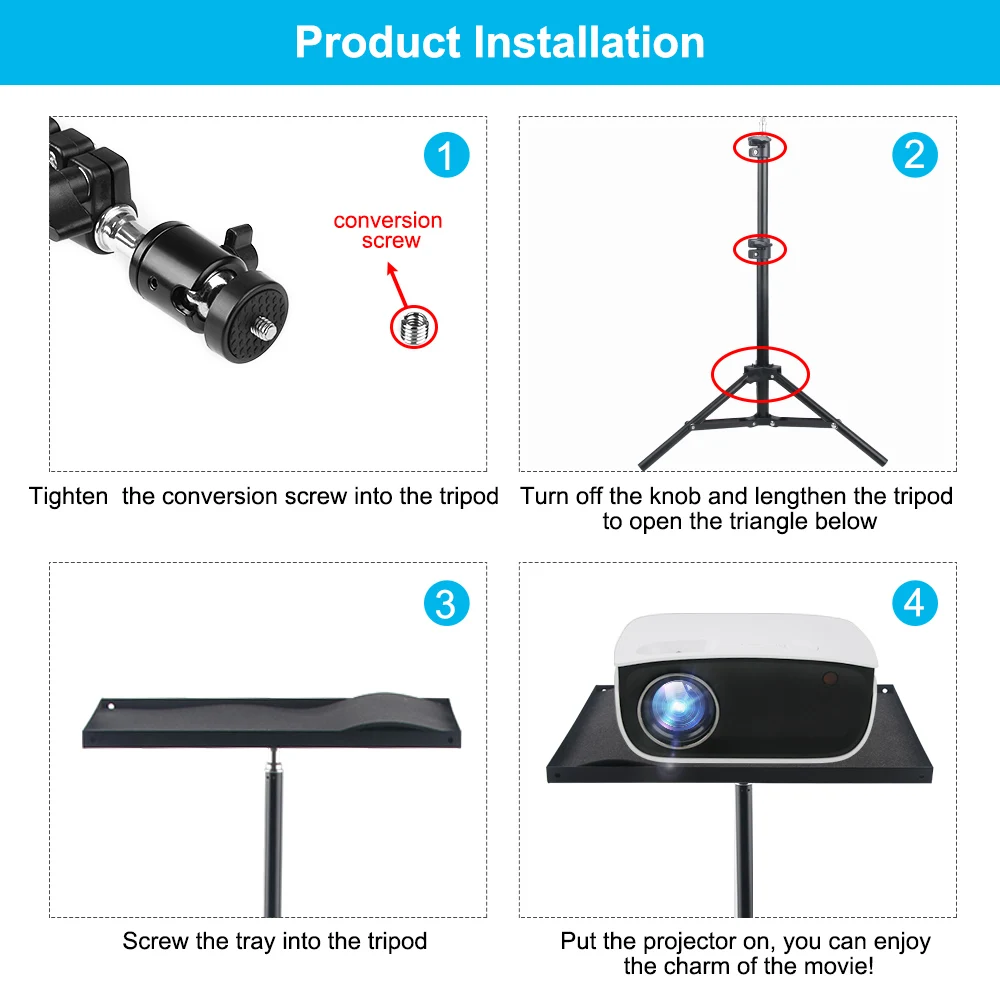 Product Installation

1

conversion screw

Tighten  the conversion screw into the tripod

2

Turn off the knob and lengthen the tripod to open the triangle below

3

Screw the tray into the tripod

4

Put the projector on, you can enjoy the charm of the movie!