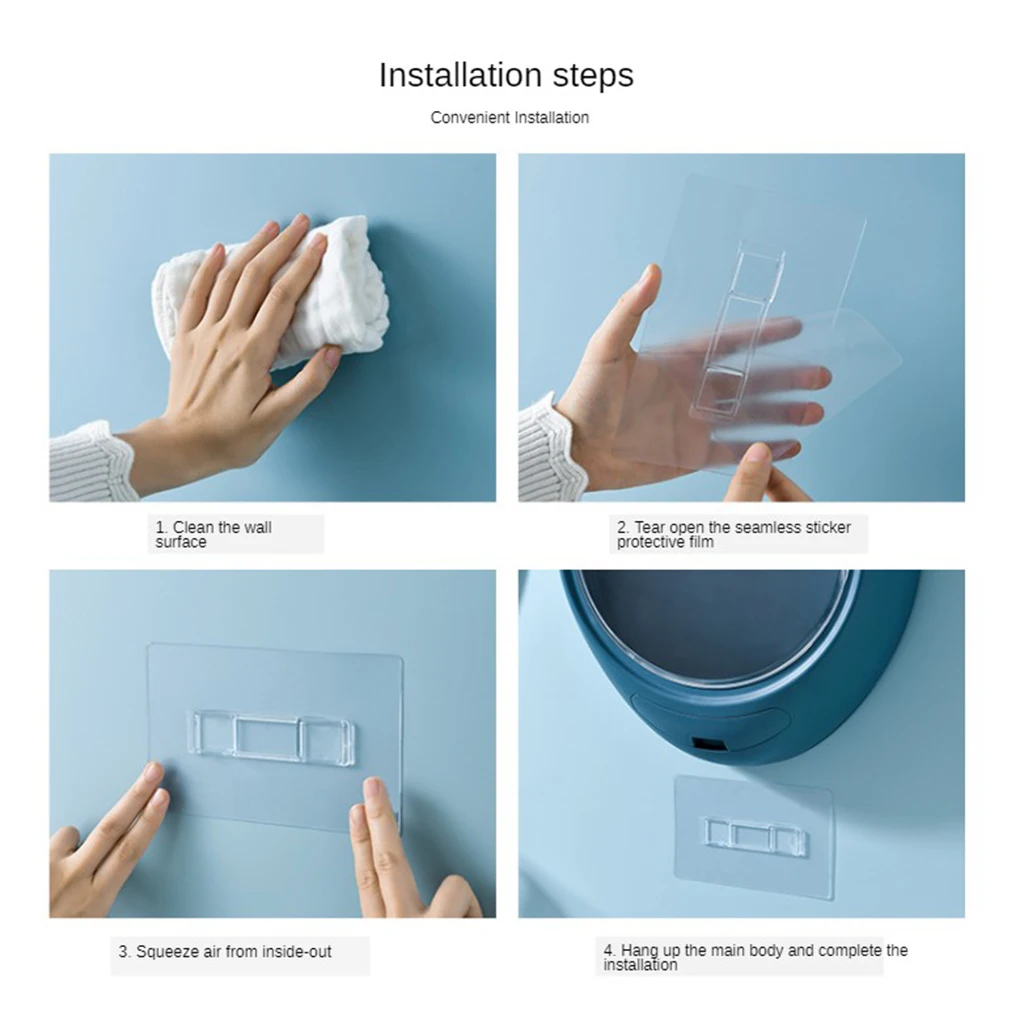 Installation steps

Convenient Installation

1. Clean the wall surface

2. Tear open the seamless sticker protective film

3. Squeeze air from inside-out

4. Hang up the main body and complete the installation