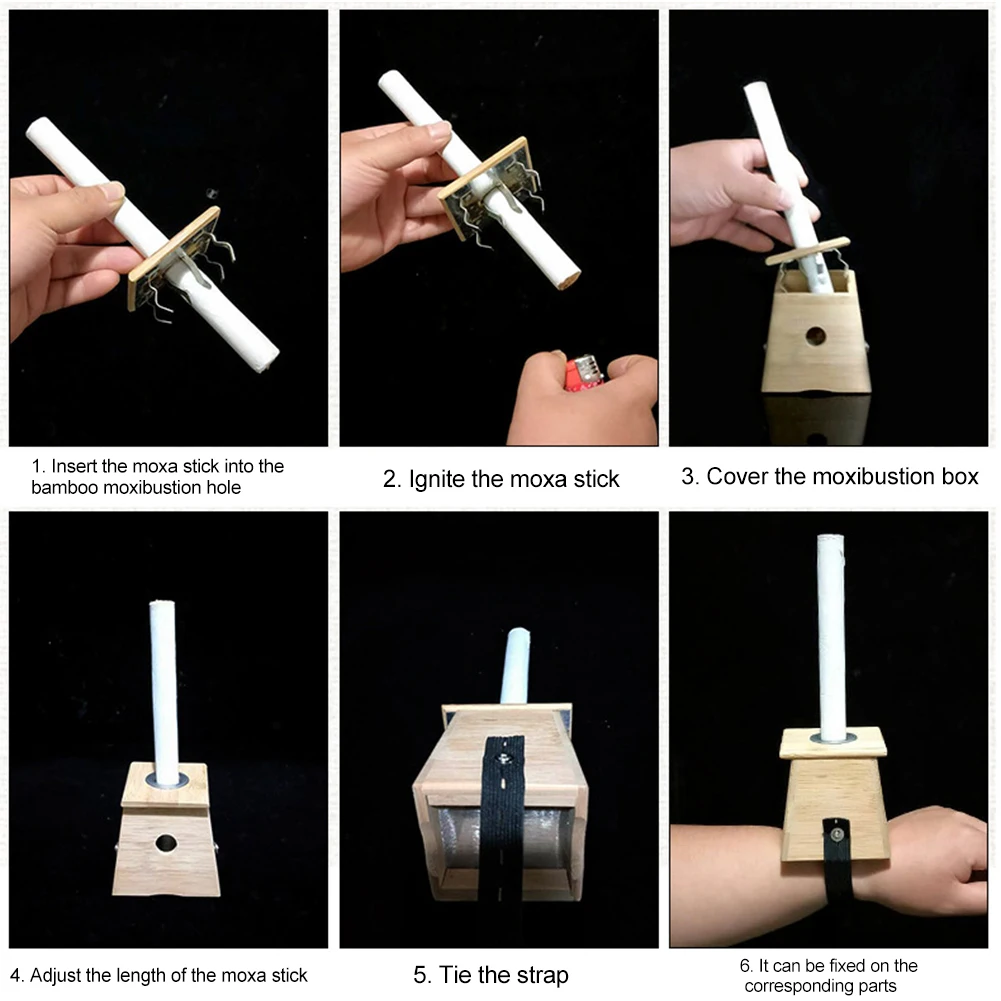 1. Insert the moxa stick into the bamboo moxibustion hole

2. Ignite the moxa stick

3. Cover the moxibustion box

4. Adjust the length of the moxa stick

5. Tie the strap

6. It can be fixed on the corresponding parts