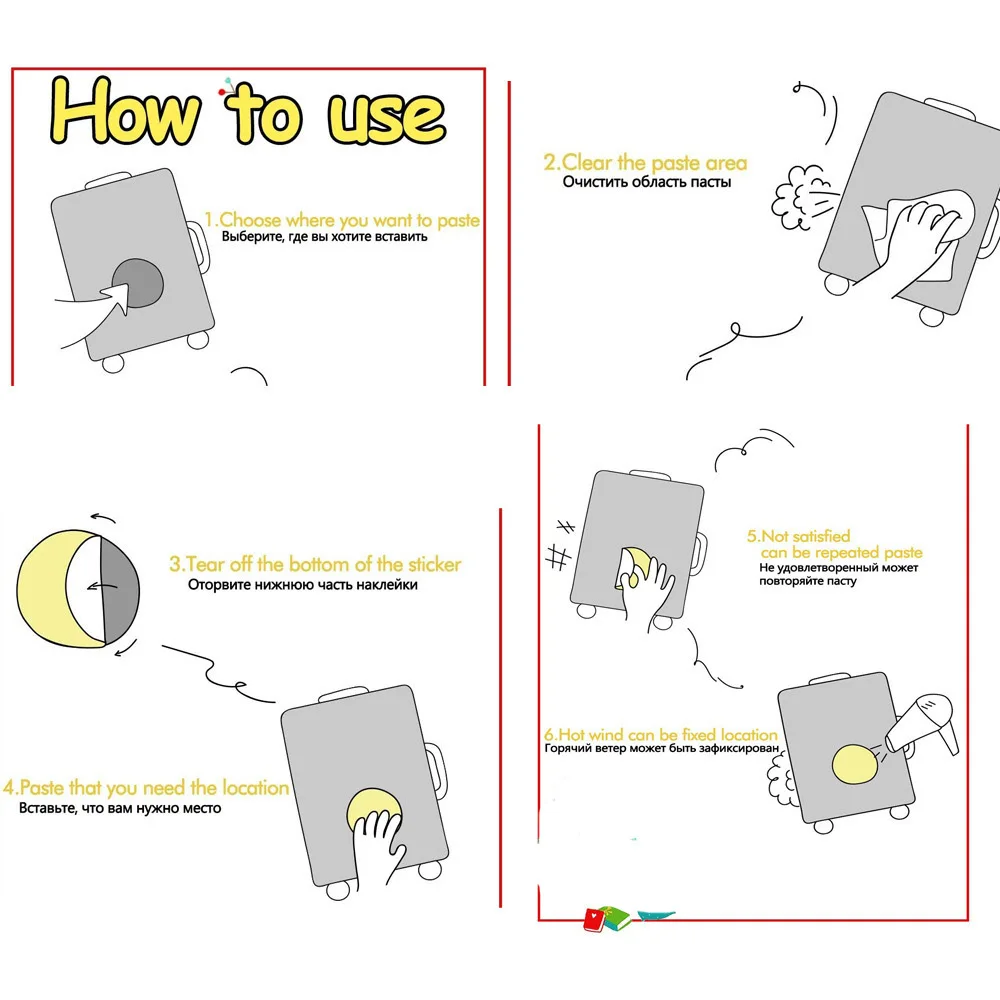 How to use

1.Choose where you want to paste
Выберите, где вы хотите вставить

2.Clear the paste area
Очистить область пасты

3.Tear off the bottom of the sticker
Оторвите нижнюю часть наклейки

4.Paste that you need the location
Вставьте, что вам нужно место

5.Not satisfied can be repeated paste
Не удовлетворенный может повторяйте пасту

6.Hot wind can be fixed location
Горячий ветер может быть зафиксирован