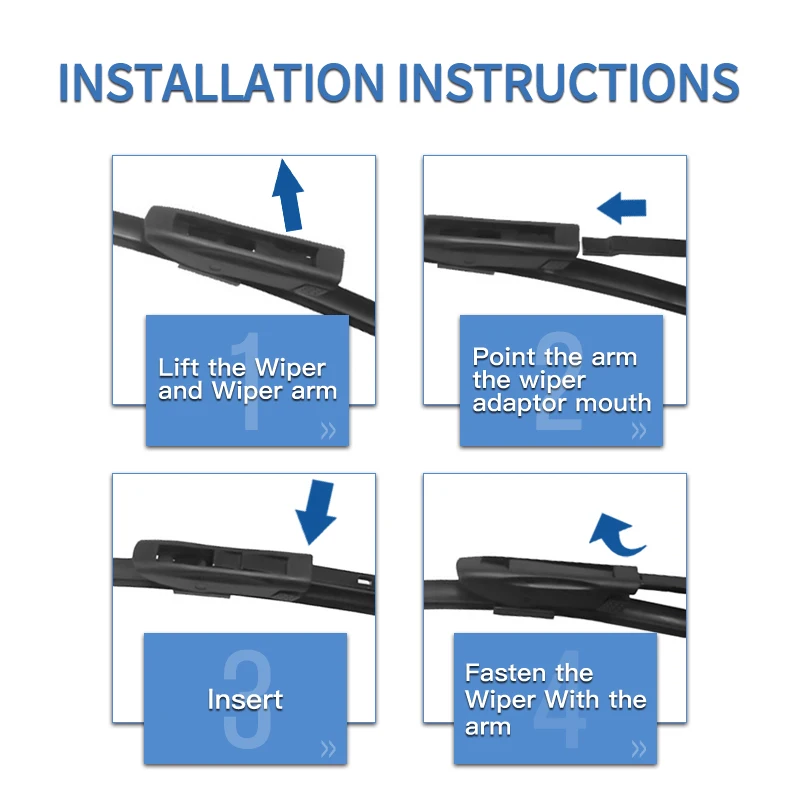 INSTALLATION INSTRUCTIONS

1
Lift the Wiper and Wiper arm
»

2
Point the arm the wiper adaptor mouth
»

3
Insert
»

4
Fasten the Wiper With the arm
»