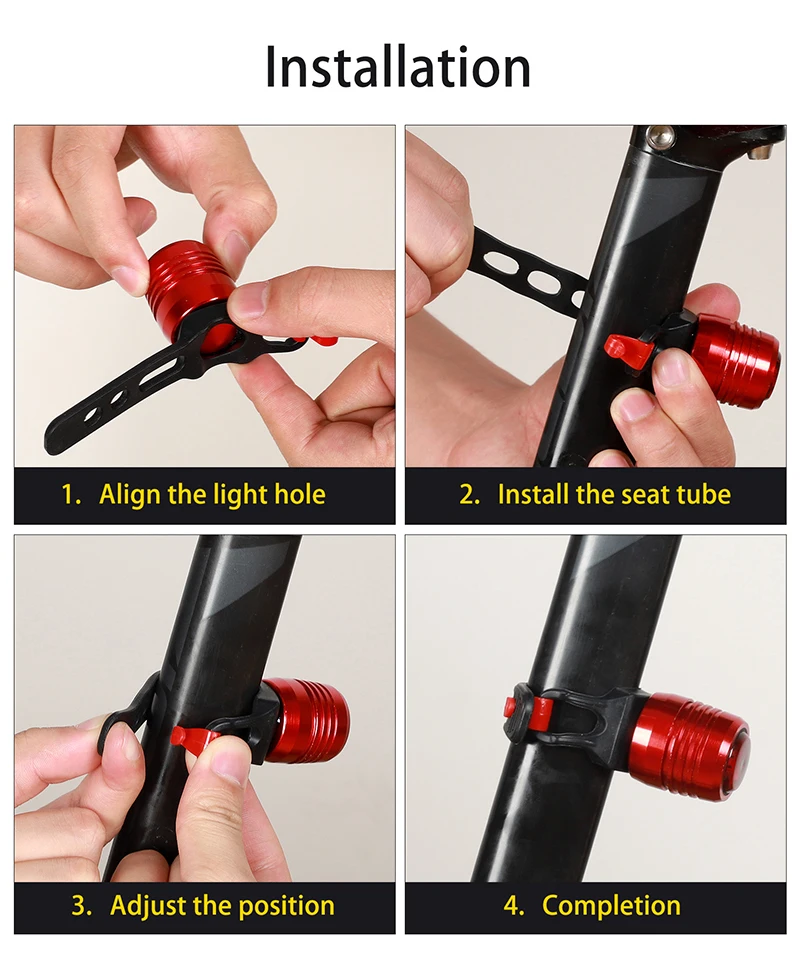 Installation

1. Align the light hole

2. Install the seat tube

3. Adjust the position

4. Completion