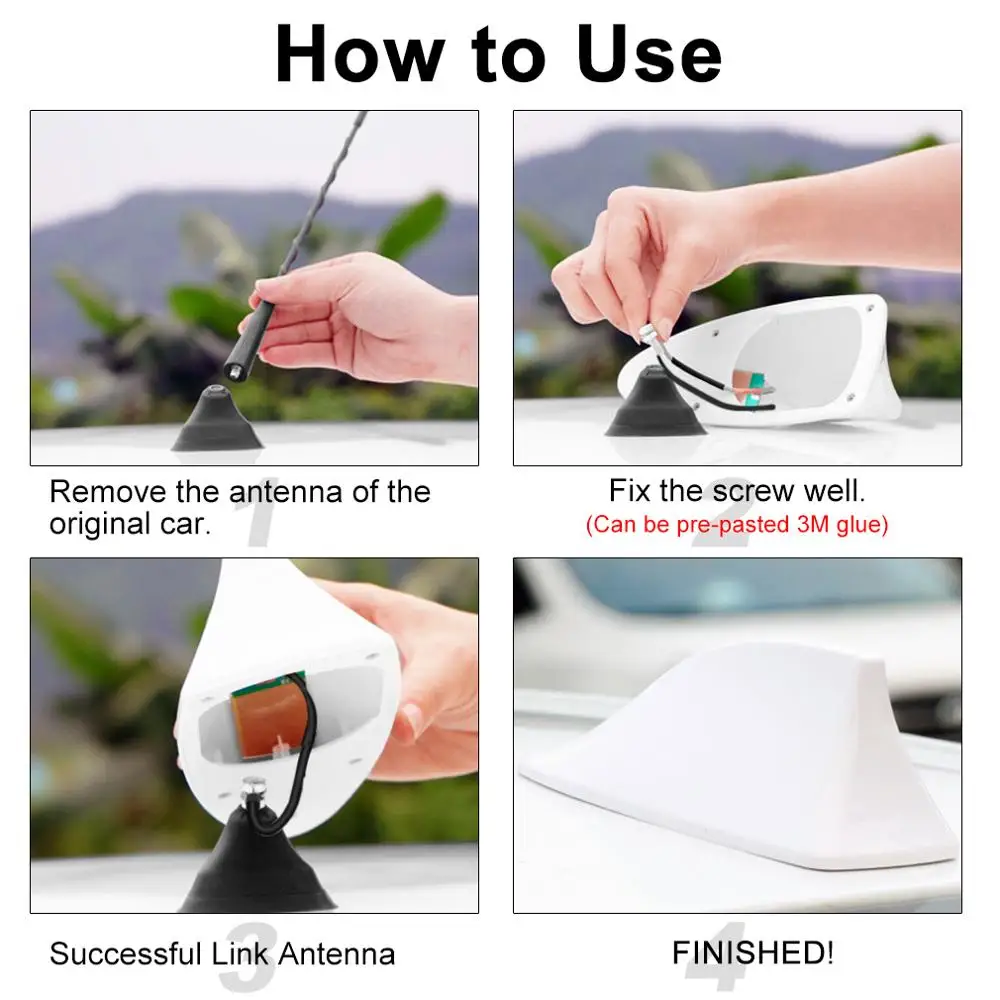 How to Use

Remove the antenna of the original car.
1

Fix the screw well.
(Can be pre-pasted 3M glue)
2

Successful Link Antenna
3

FINISHED!
4