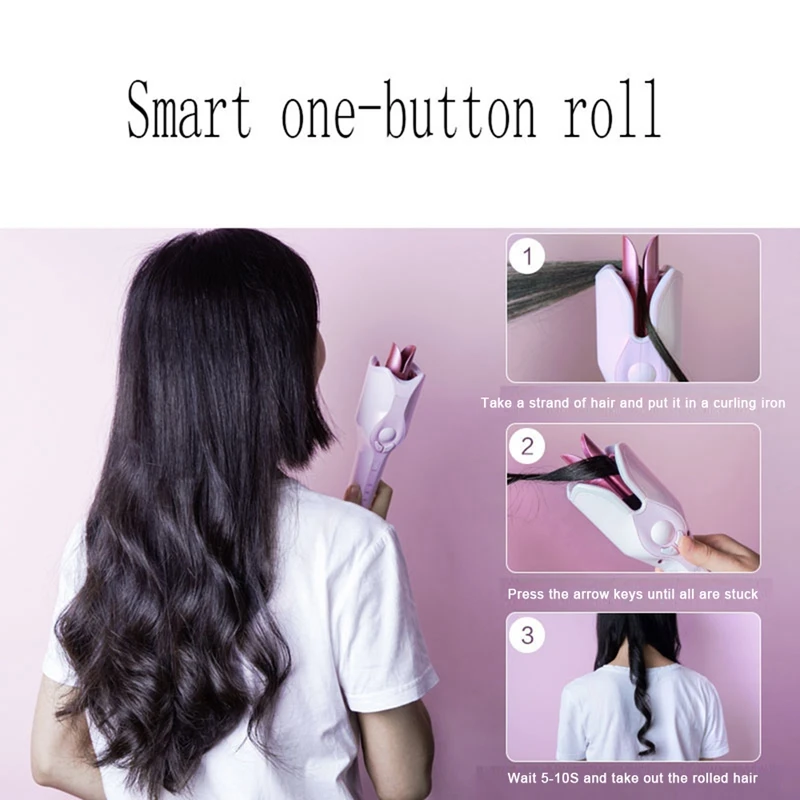 Smart one-button roll

1

Take a strand of hair and put it in a curling iron

2

Press the arrow keys until all are stuck

3

Wait 5-10S and take out the rolled hair