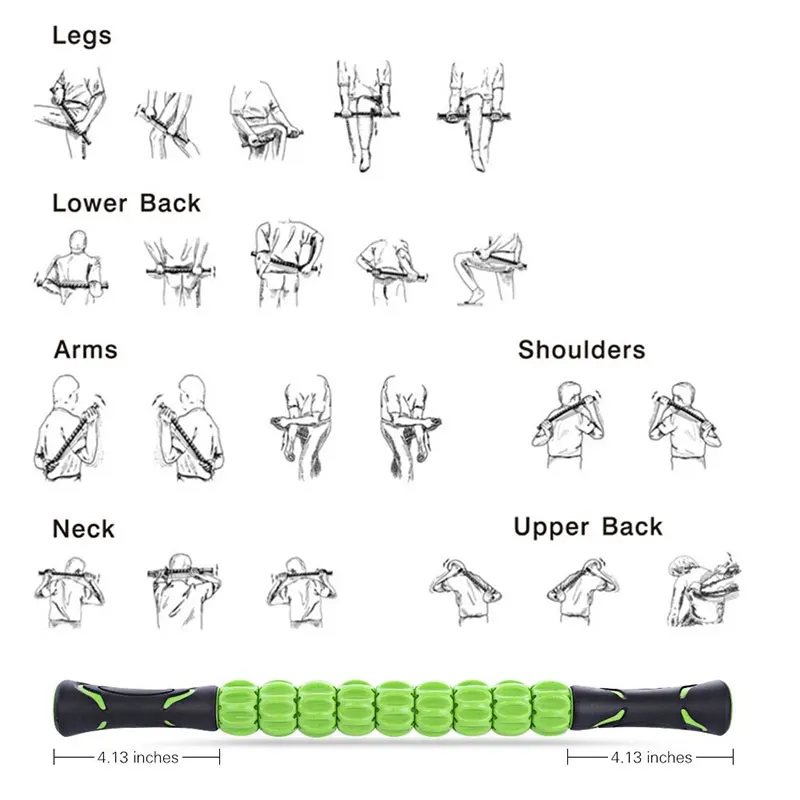 Legs

Lower Back

Arms

Shoulders

Neck

Upper Back

4.13 inches

4.13 inches