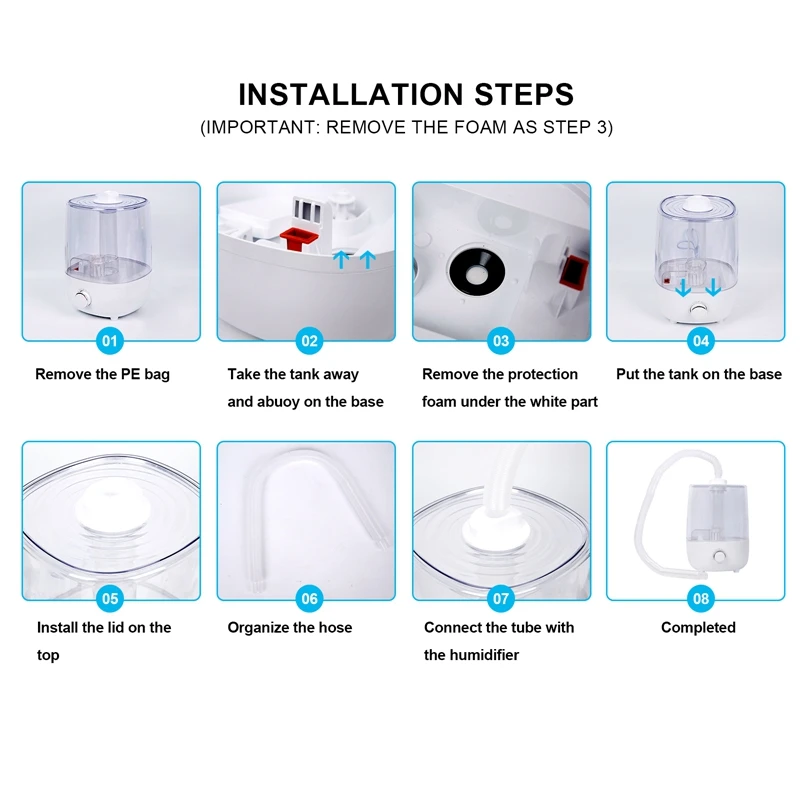 INSTALLATION STEPS
(IMPORTANT: REMOVE THE FOAM AS STEP 3)

01
Remove the PE bag

02
Take the tank away and abuoy on the base

03
Remove the protection foam under the white part

04
Put the tank on the base

05
Install the lid on the top

06
Organize the hose

07
Connect the tube with the humidifier

08
Completed