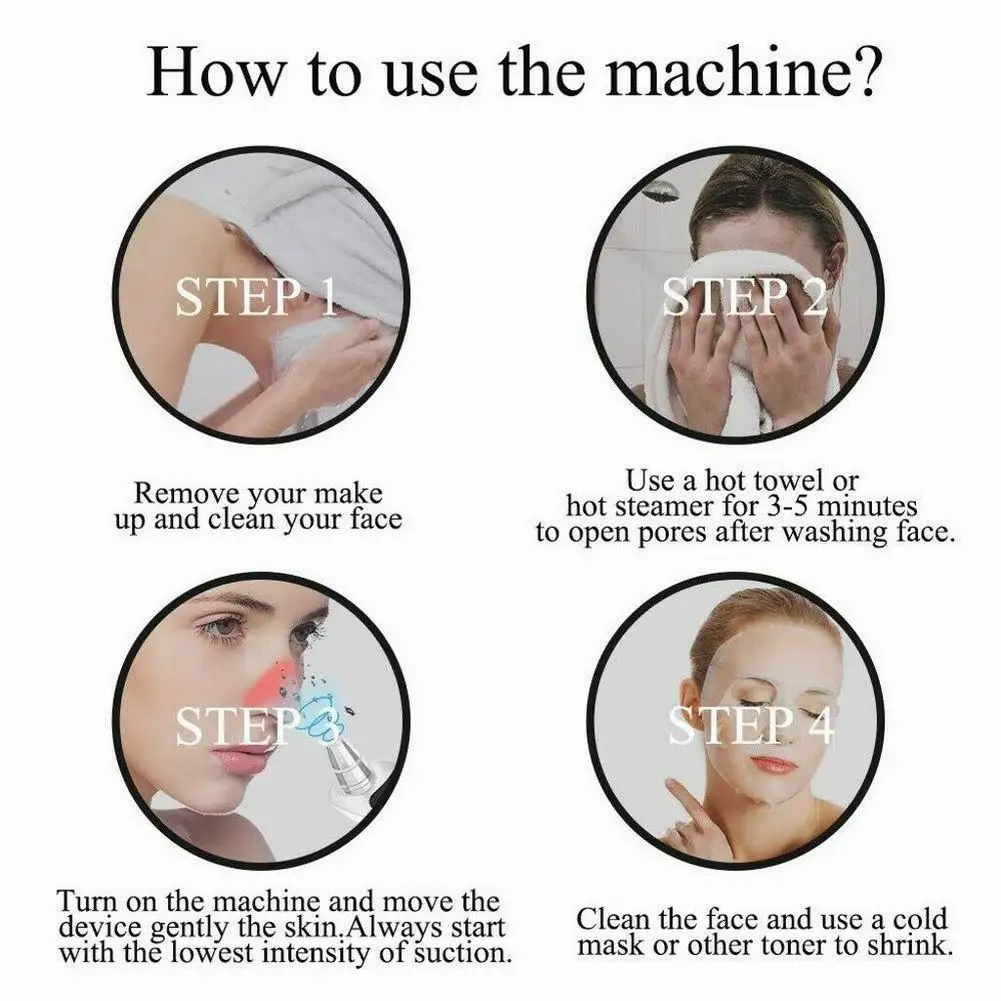 How to use the machine?

STEP 1

Remove your make up and clean your face

STEP 2

Use a hot towel or hot steamer for 3-5 minutes to open pores after washing face.

STEP 3

Turn on the machine and move the device gently the skin.Always start with the lowest intensity of suction.

STEP 4

Clean the face and use a cold mask or other toner to shrink.