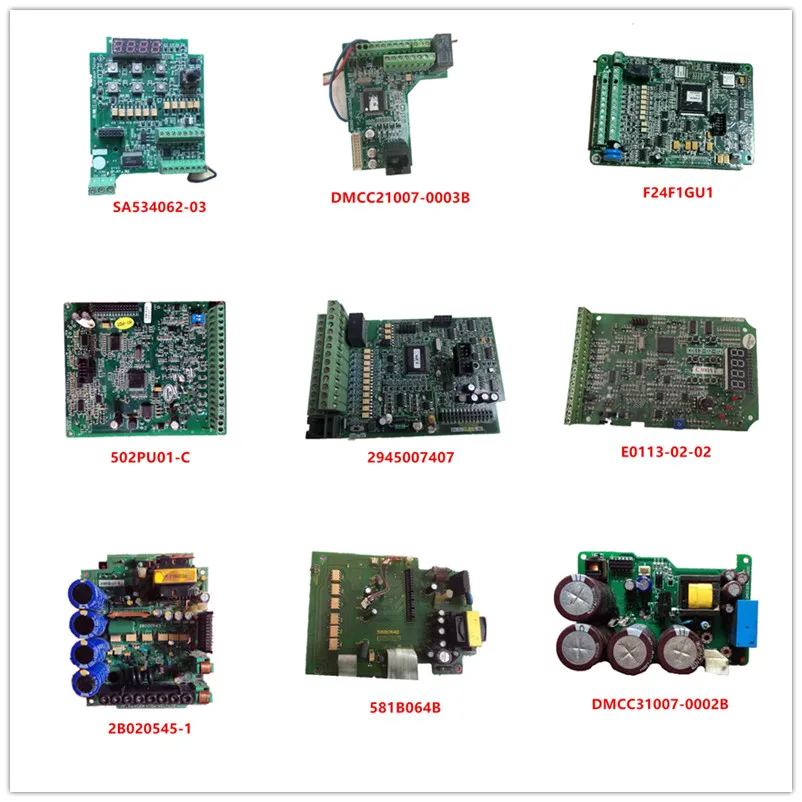 SA534062-03
DMCC21007-0003B
F24F1GU1
502PU01-C
2945007407
E0113-02-02
2B020545-1
581B064B
DMCC31007-0002B