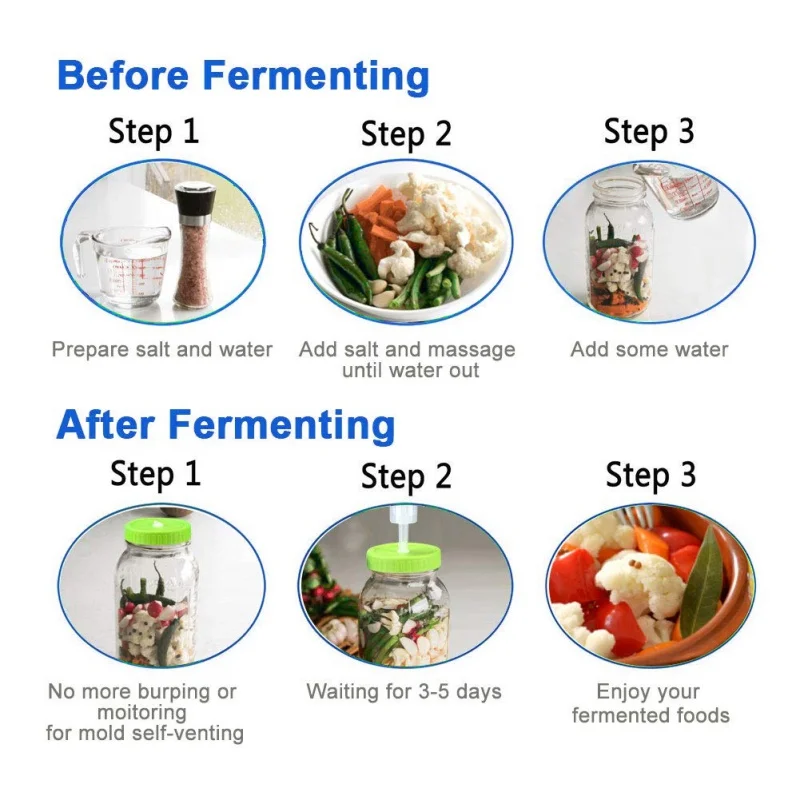 Before Fermenting

Step 1

Prepare salt and water

Step 2

Add salt and massage until water out

Step 3

Add some water

After Fermenting

Step 1

No more burping or moitoring for mold self-venting

Step 2

Waiting for 3-5 days

Step 3

Enjoy your fermented foods