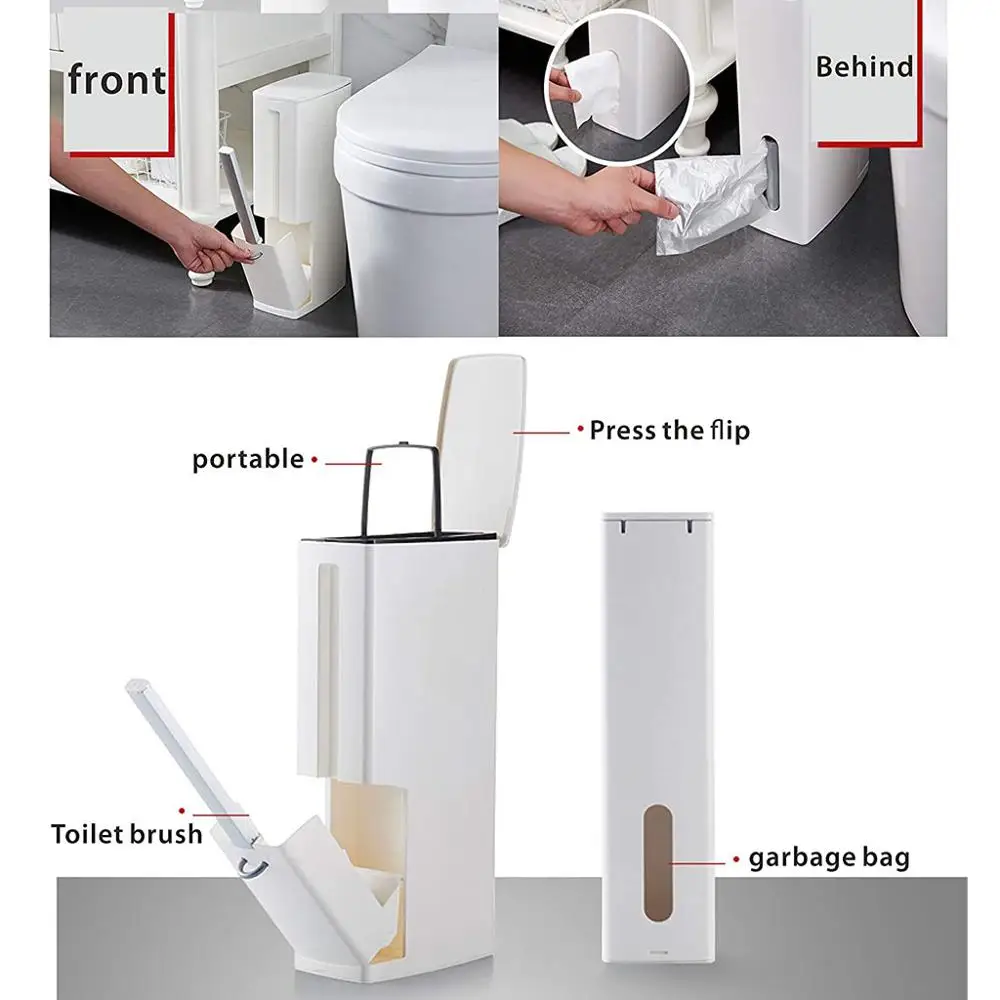 front

Behind

portable

Press the flip

Toilet brush

garbage bag