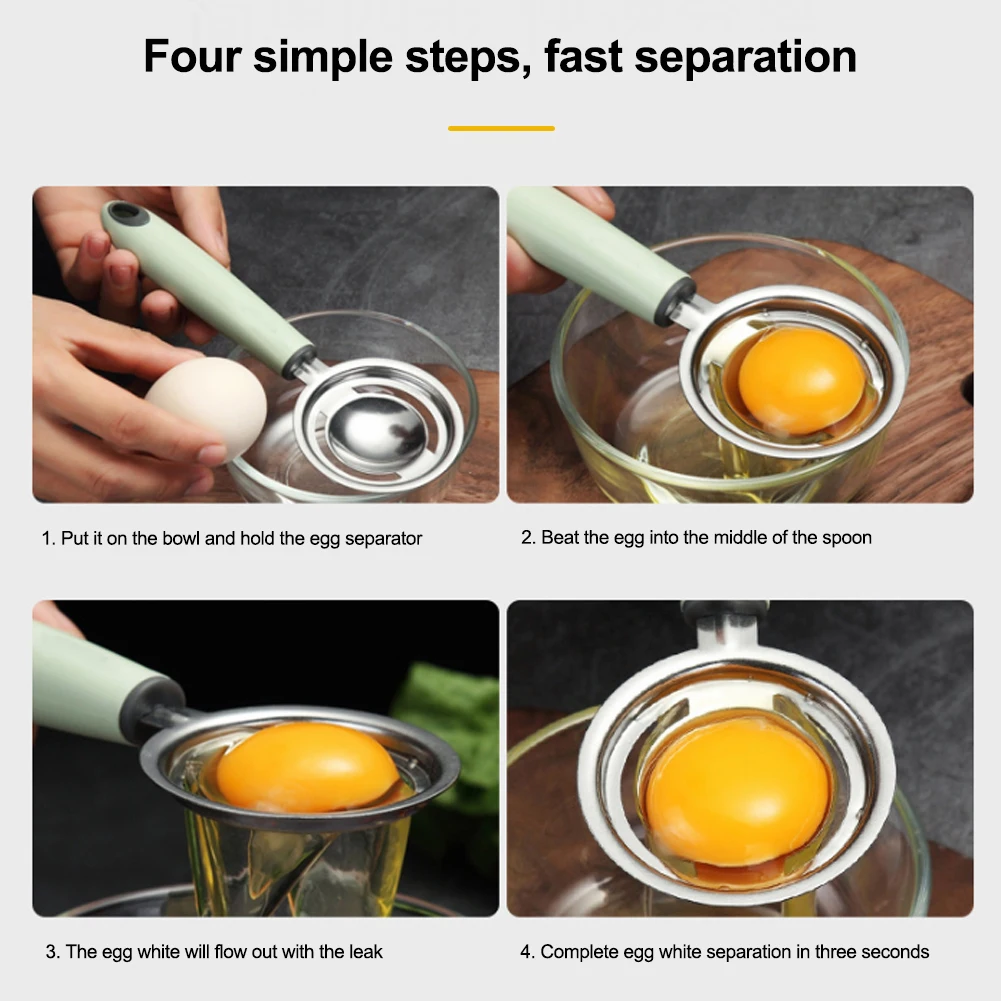 Four simple steps, fast separation

1. Put it on the bowl and hold the egg separator

2. Beat the egg into the middle of the spoon

3. The egg white will flow out with the leak

4. Complete egg white separation in three seconds