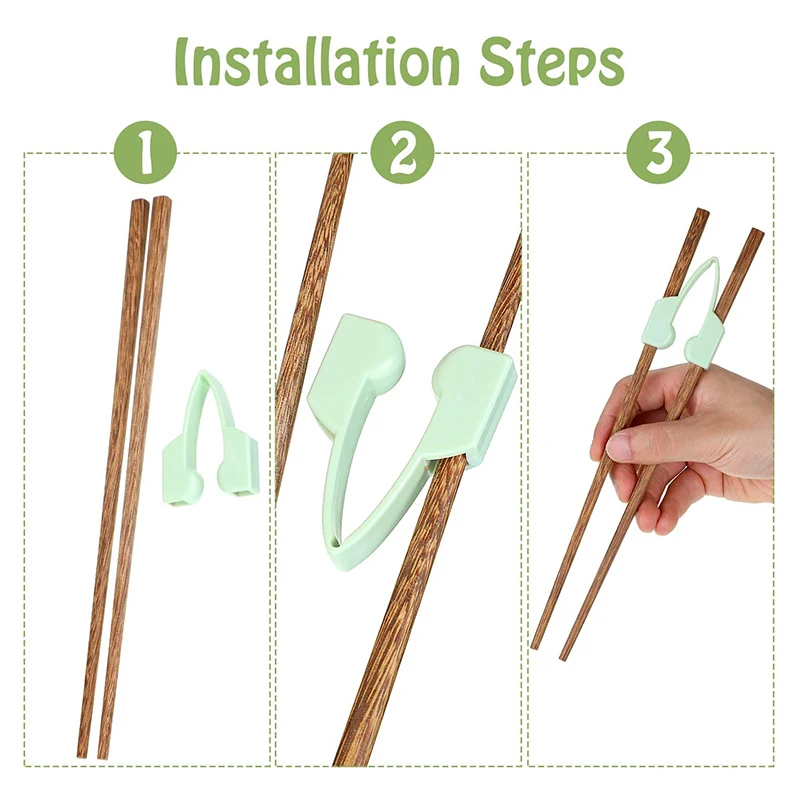 Installation Steps

1

2

3