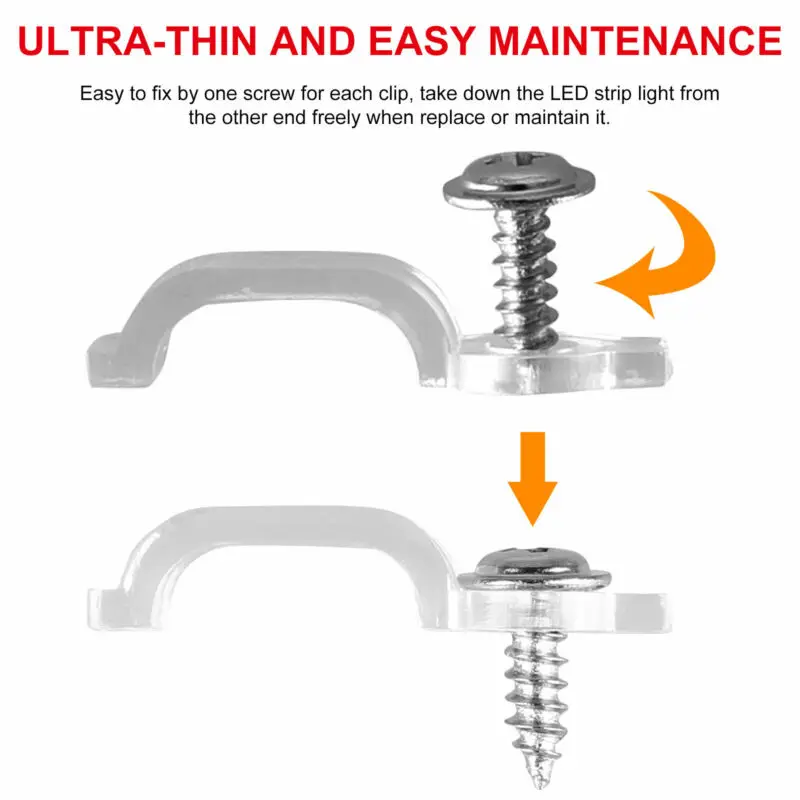 ULTRA-THIN AND EASY MAINTENANCE

Easy to fix by one screw for each clip, take down the LED strip light from the other end freely when replace or maintain it.