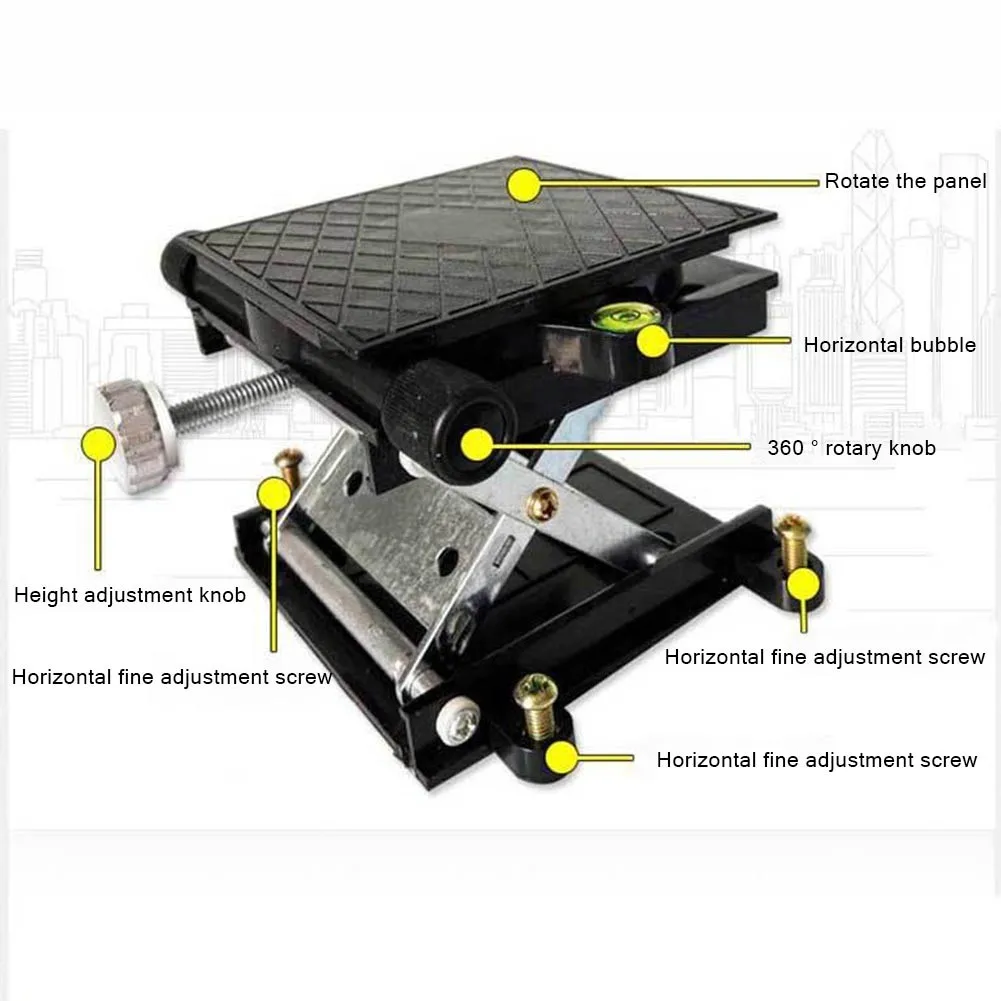 Rotate the panel

Horizontal bubble

360 ° rotary knob

Height adjustment knob

Horizontal fine adjustment screw

Horizontal fine adjustment screw

Horizontal fine adjustment screw