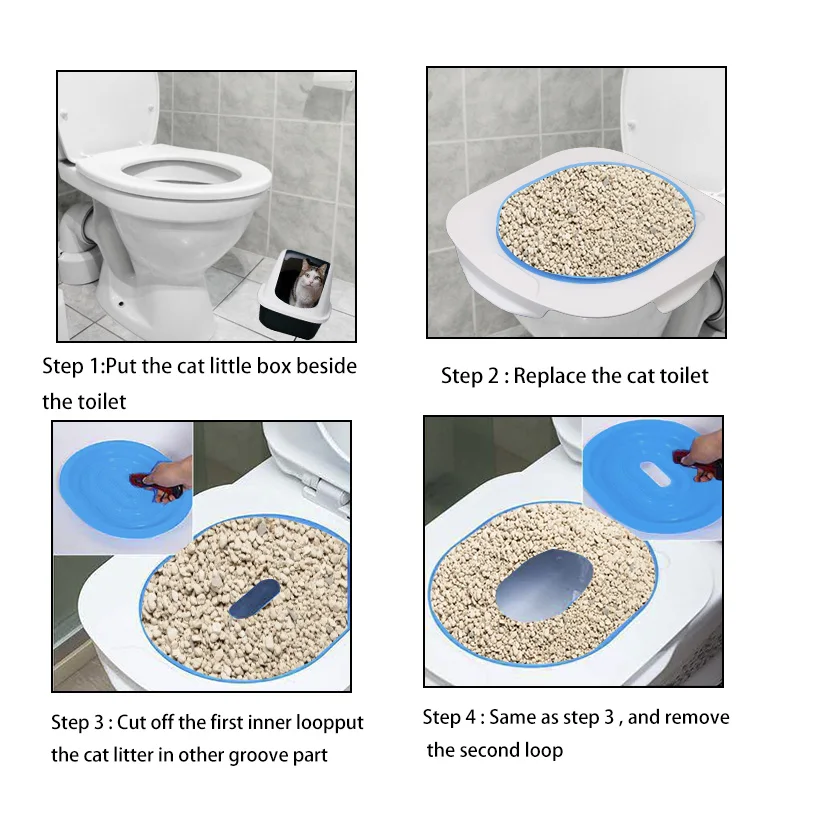 Step 1:Put the cat little box beside the toilet

Step 2 : Replace the cat toilet

Step 3 : Cut off the first inner loopput the cat litter in other groove part

Step 4 : Same as step 3 , and remove the second loop