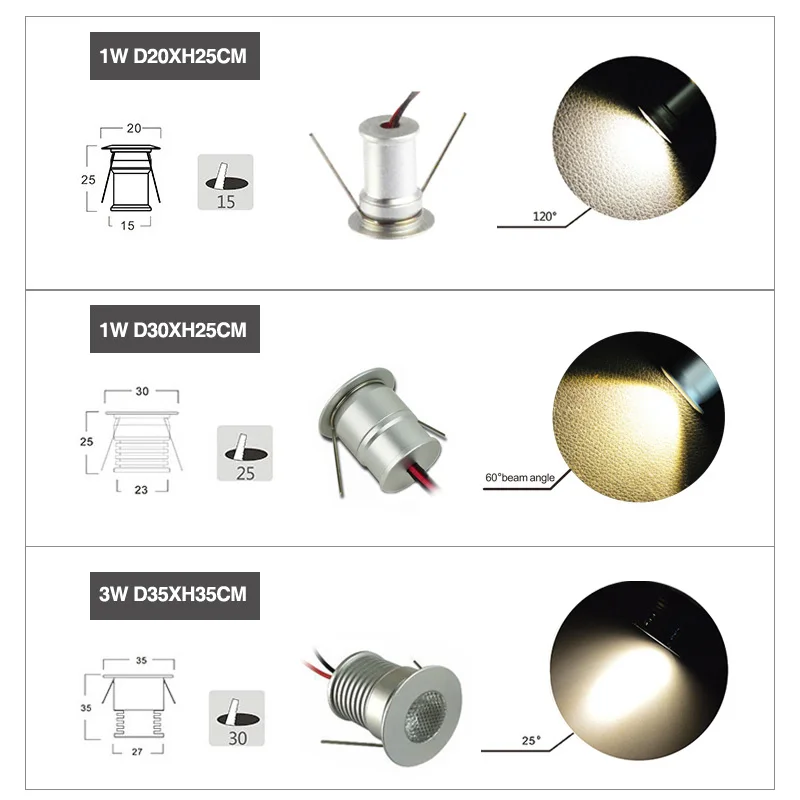 1W D20XH25CM

20
25
15
15
120°

1W D30XH25CM

30
25
23
25
60°beam angle

3W D35XH35CM

35
35
27
30
25°