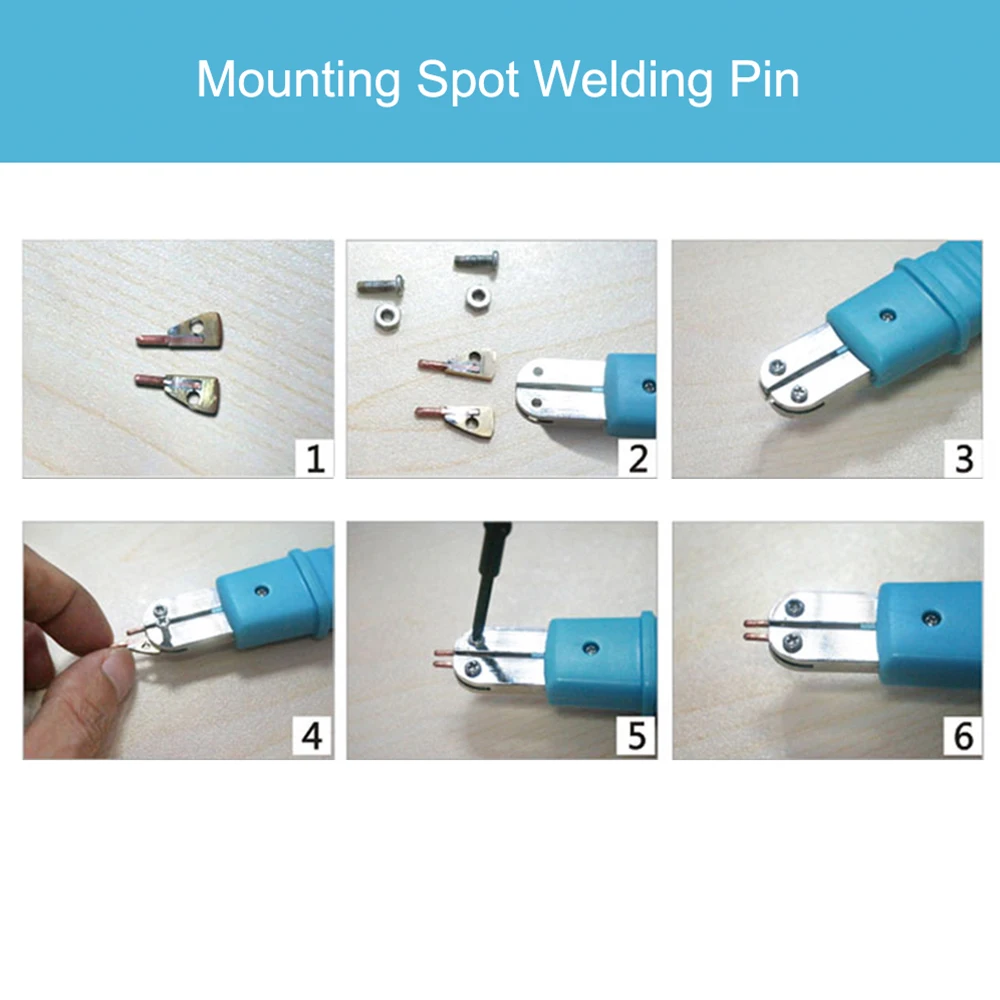 Mounting Spot Welding Pin

1

2

3

4

5

6