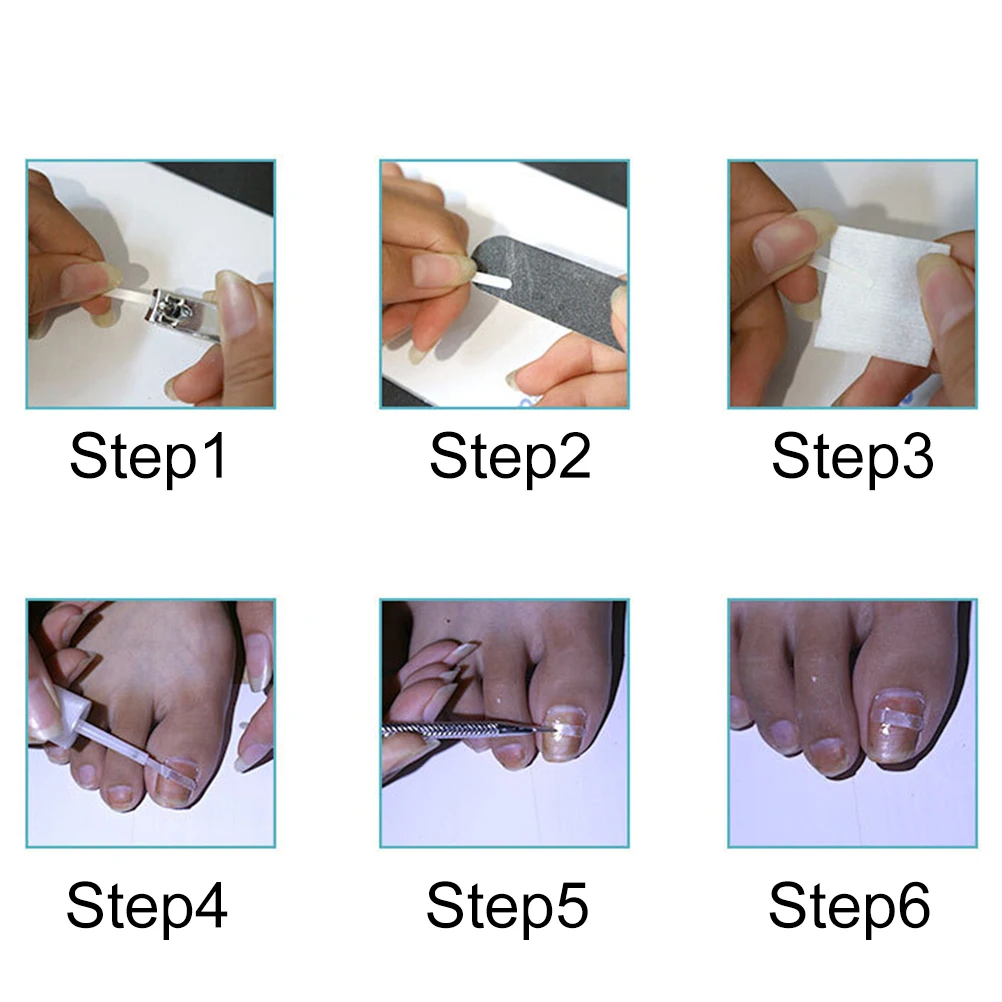 Step1

Step2

Step3

Step4

Step5

Step6