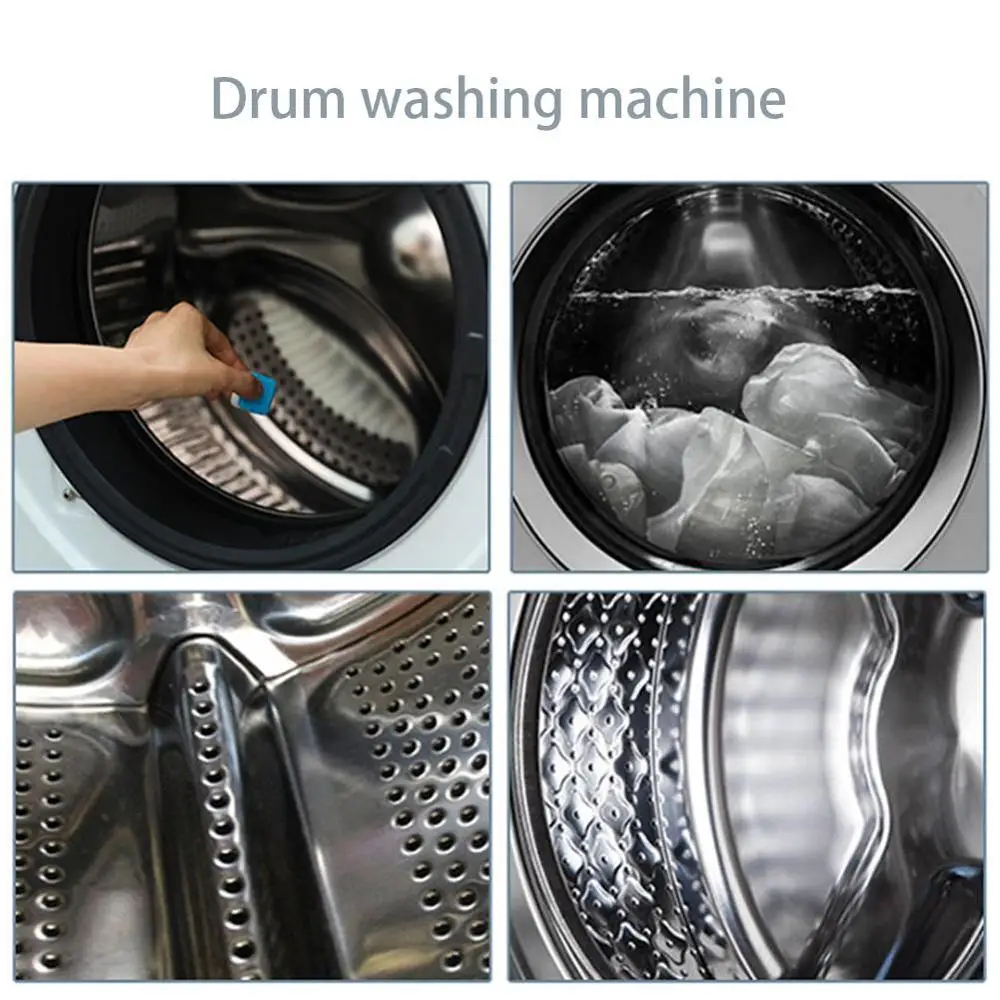 Drum washing machine