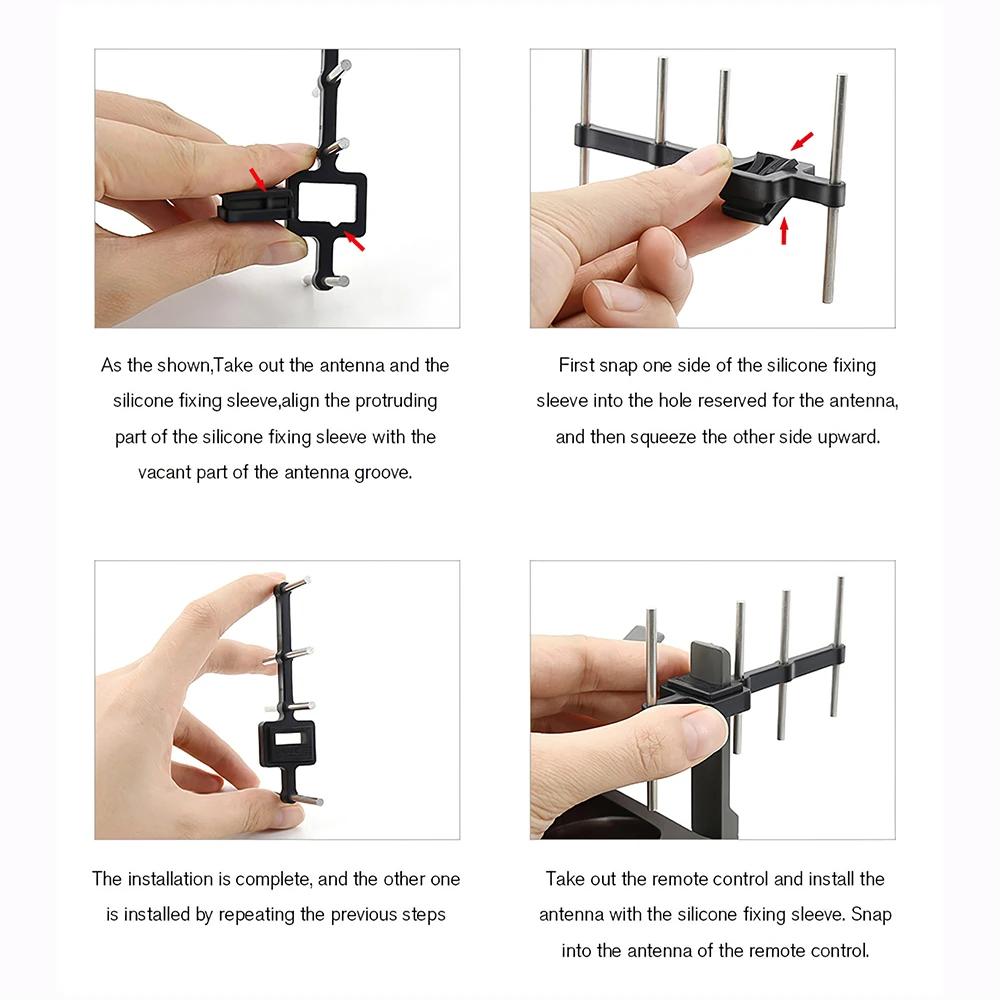 As the shown,Take out the antenna and the silicone fixing sleeve,align the protruding part of the silicone fixing sleeve with the vacant part of the antenna groove.

First snap one side of the silicone fixing sleeve into the hole reserved for the antenna, and then squeeze the other side upward.

The installation is complete, and the other one is installed by repeating the previous steps

Take out the remote control and install the antenna with the silicone fixing sleeve. Snap into the antenna of the remote control.