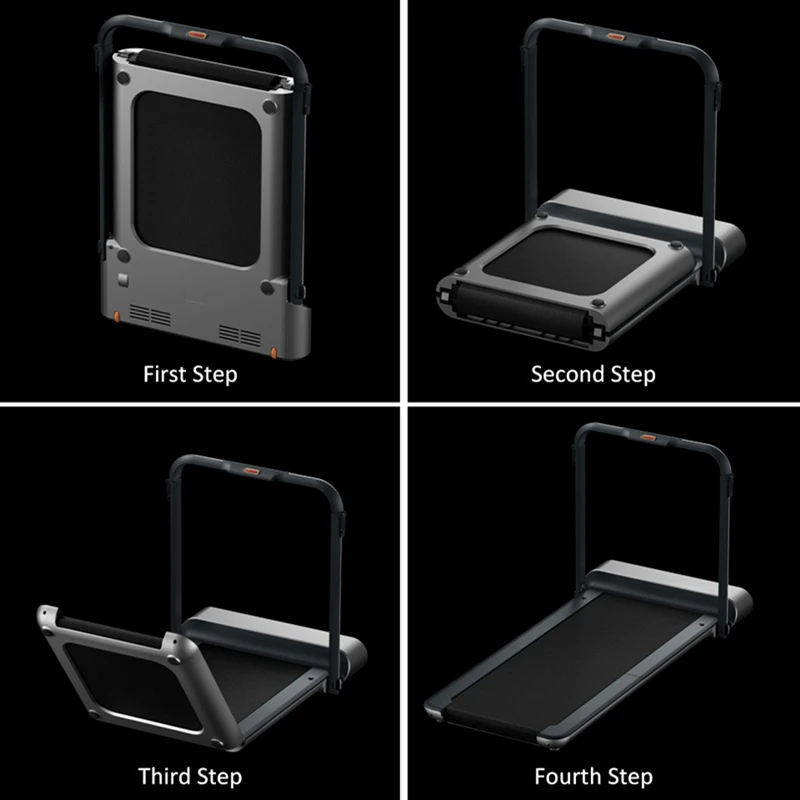 First Step

Second Step

Third Step

Fourth Step