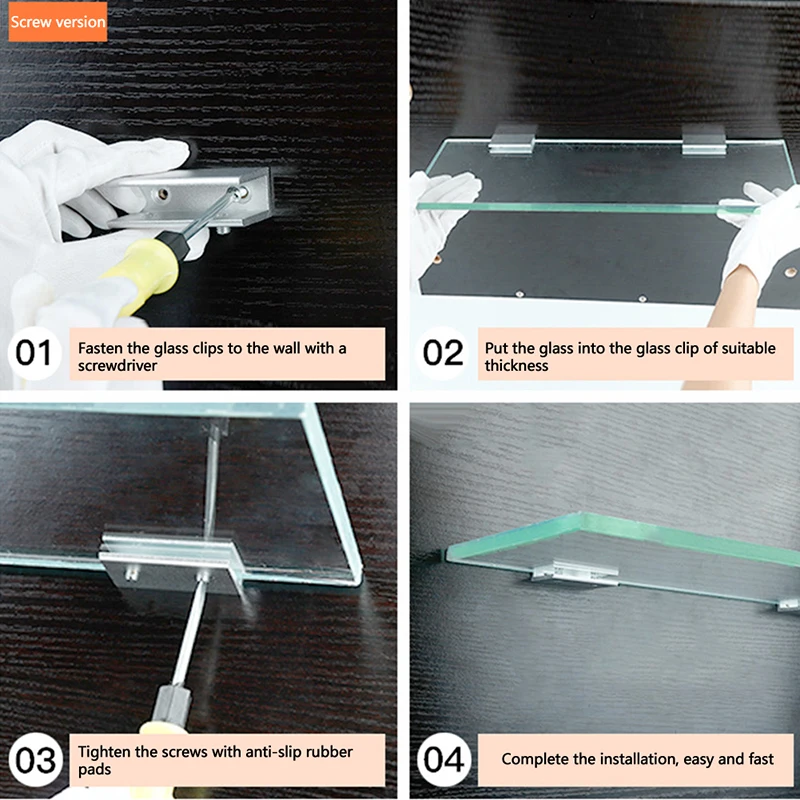 Screw version

01 Fasten the glass clips to the wall with a screwdriver

02 Put the glass into the glass clip of suitable thickness

03 Tighten the screws with anti-slip rubber pads

04 Complete the installation, easy and fast