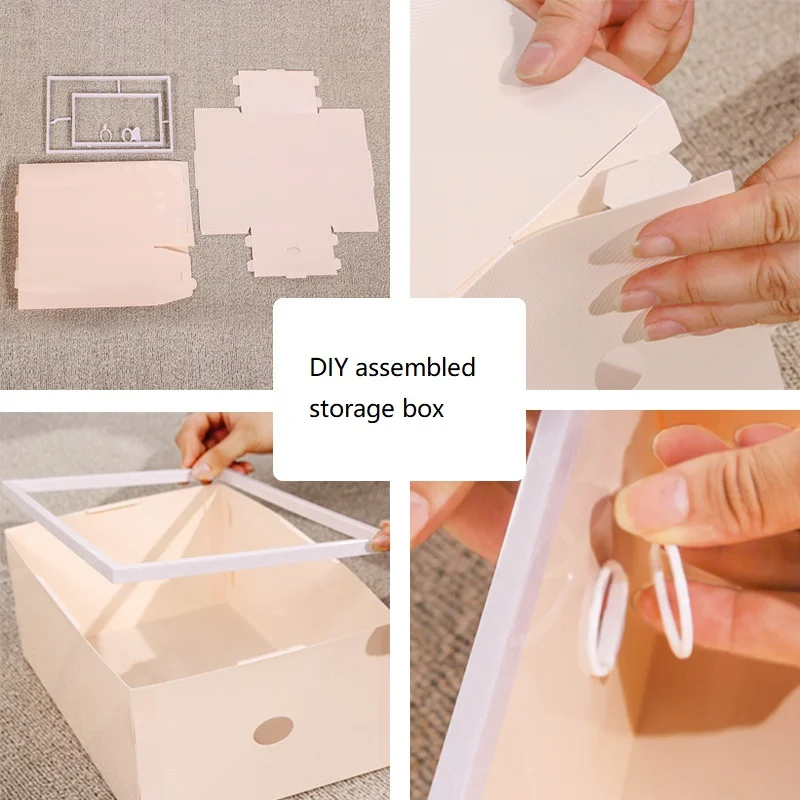 DIY assembled storage box