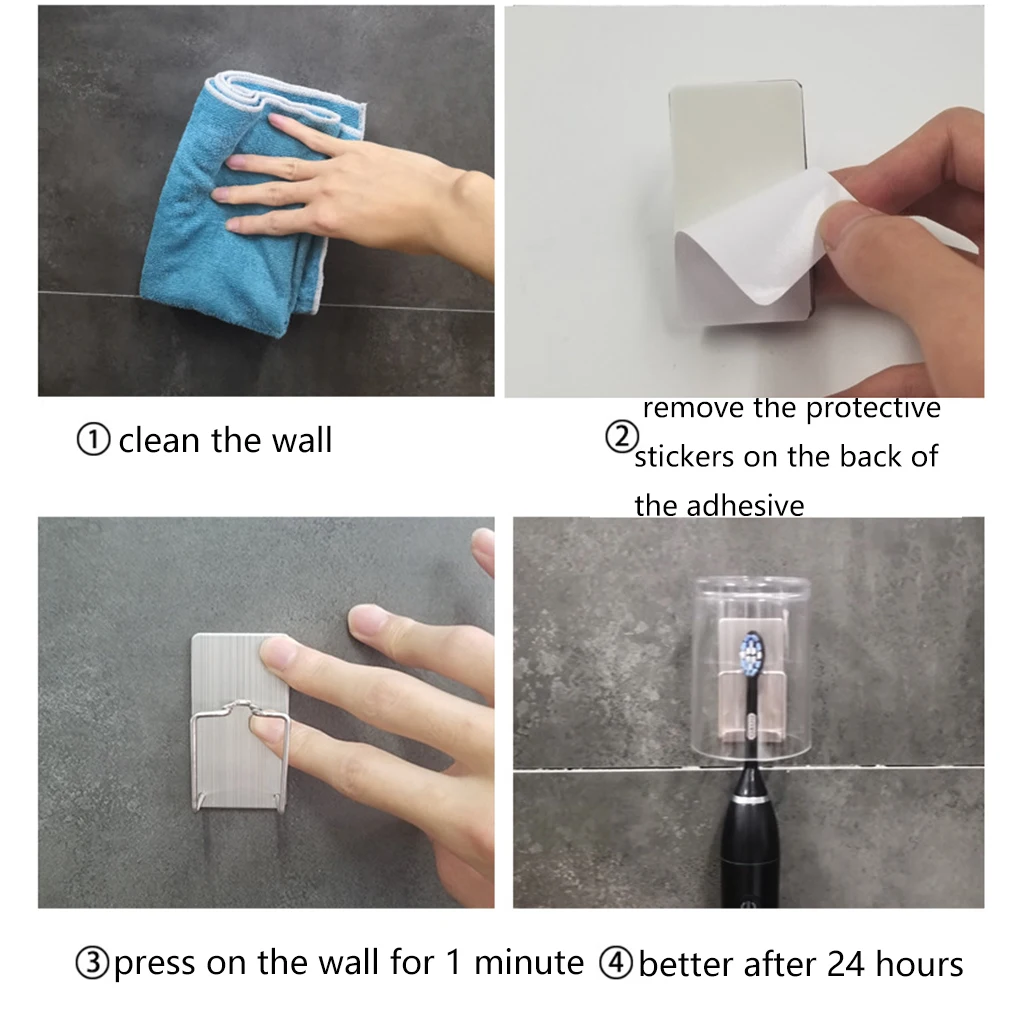 ① clean the wall

② remove the protective stickers on the back of the adhesive

③ press on the wall for 1 minute

④ better after 24 hours