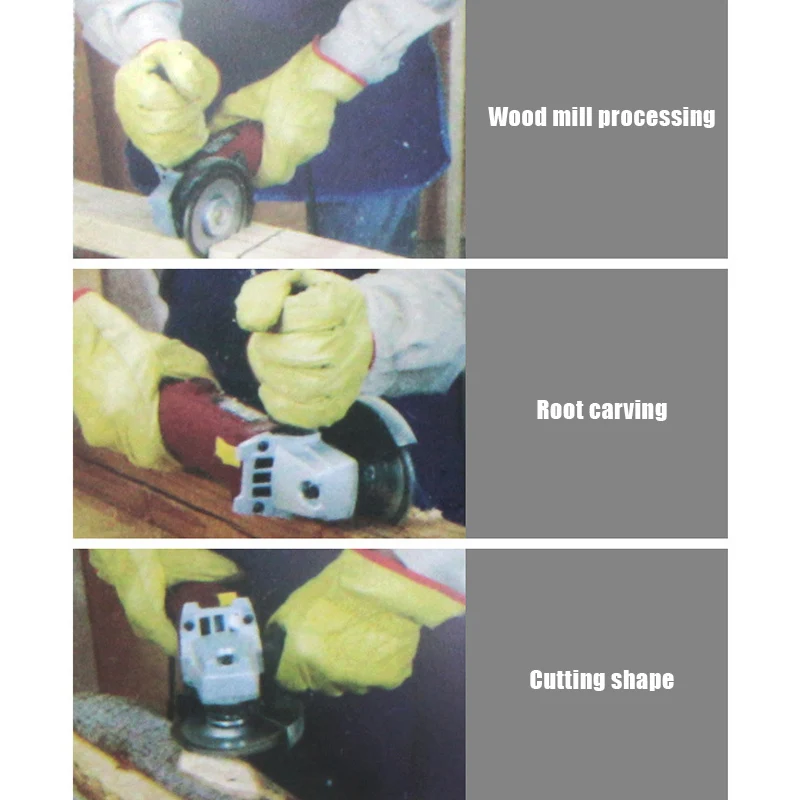 Wood mill processing

Root carving

Cutting shape