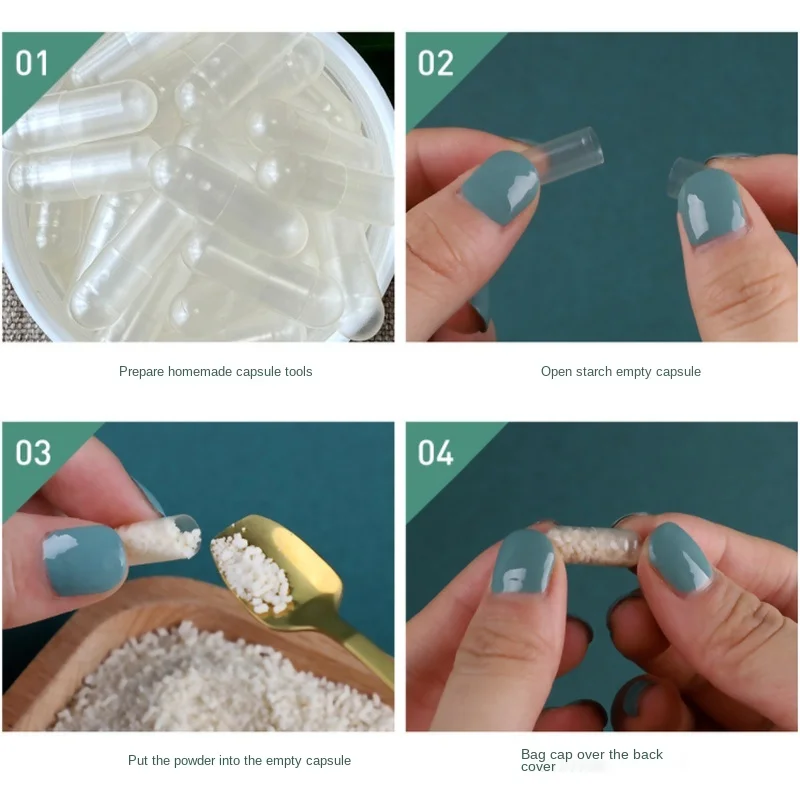 01

Prepare homemade capsule tools

02

Open starch empty capsule

03

Put the powder into the empty capsule

04

Bag cap over the back cover