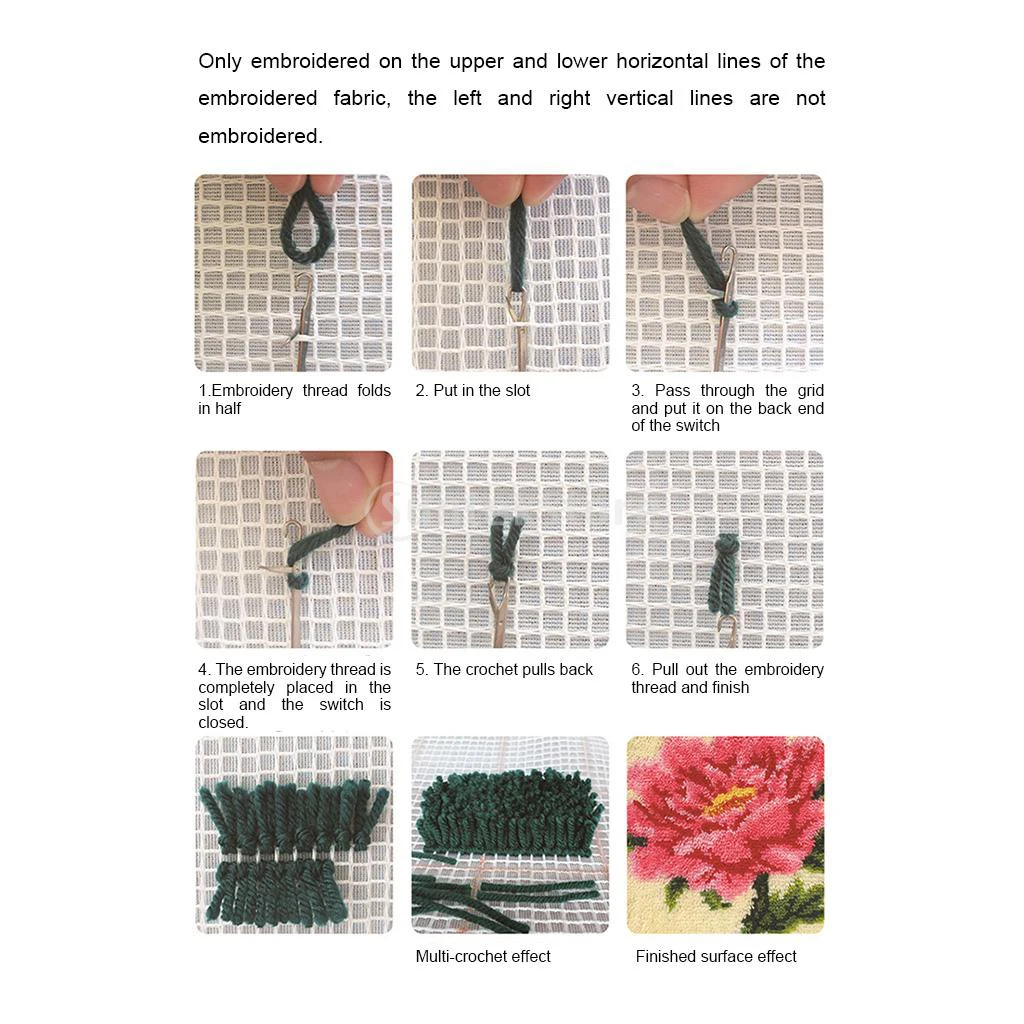 Only embroidered on the upper and lower horizontal lines of the embroidered fabric, the left and right vertical lines are not embroidered.

1.Embroidery thread folds in half

2. Put in the slot

3. Pass through the grid and put it on the back end of the switch

4. The embroidery thread is completely placed in the slot and the switch is closed.

5. The crochet pulls back

6. Pull out the embroidery thread and finish

Multi-crochet effect

Finished surface effect