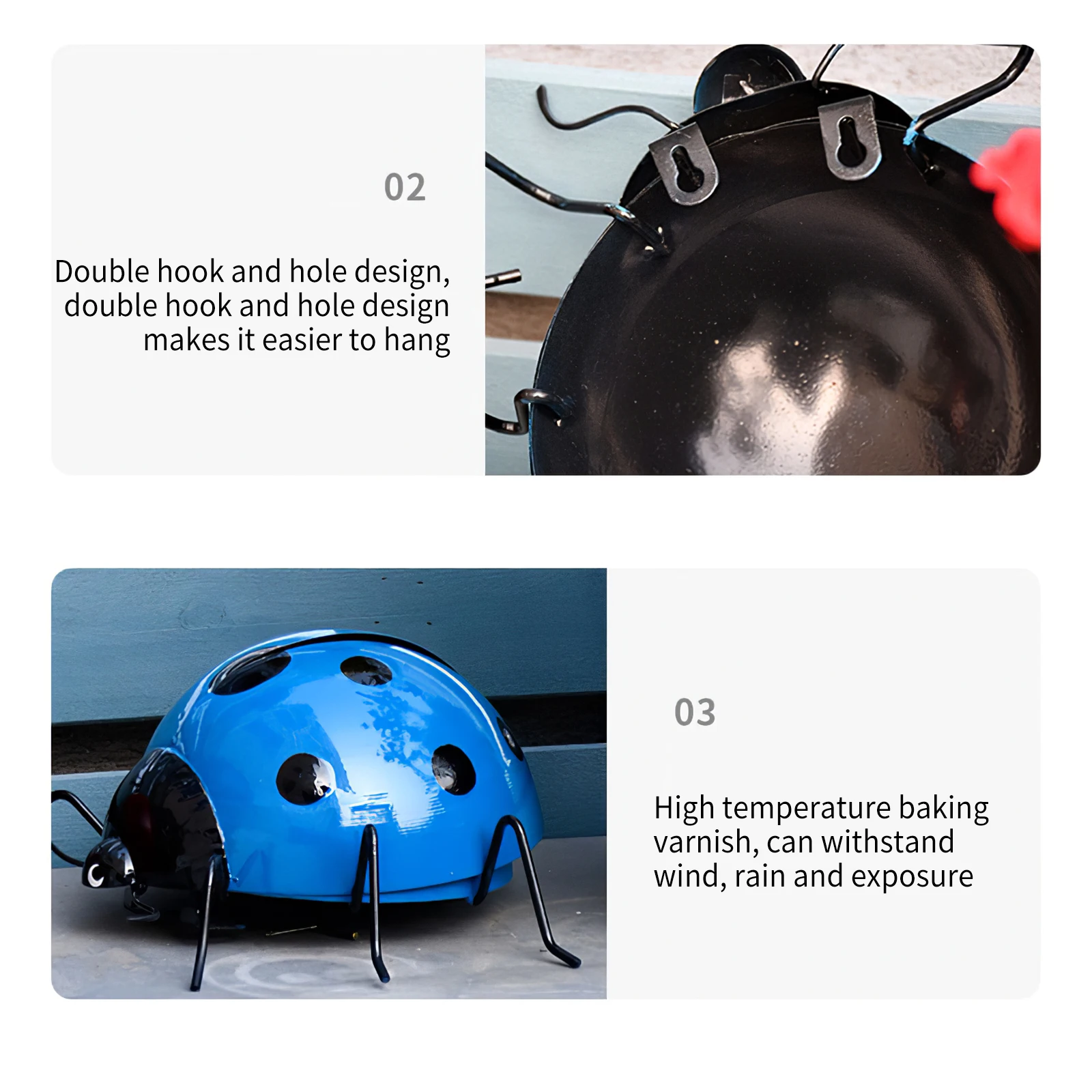 02

Double hook and hole design, double hook and hole design makes it easier to hang

03

High temperature baking varnish, can withstand wind, rain and exposure