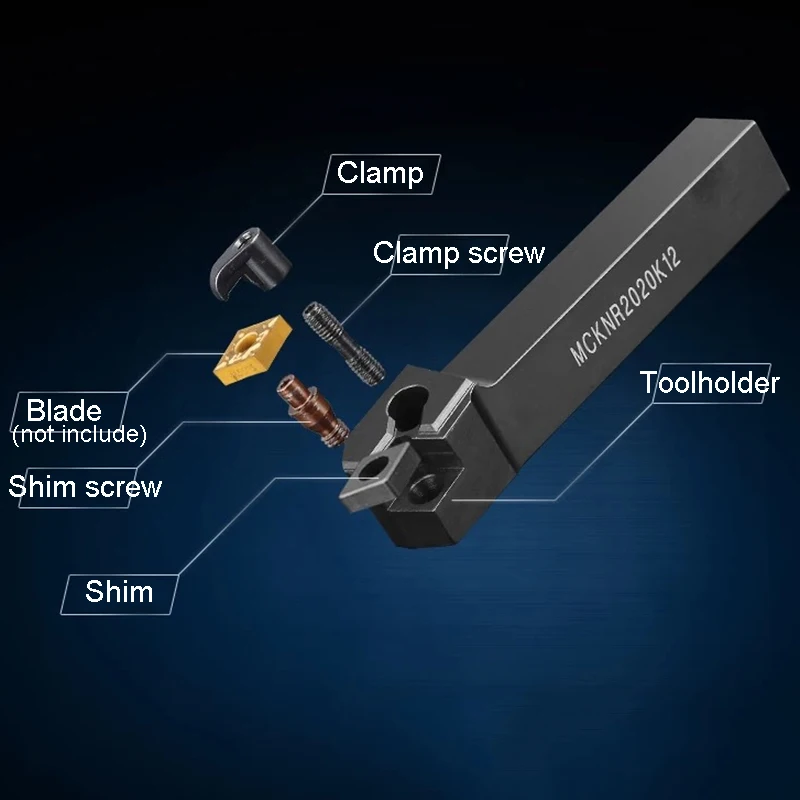 Clamp

Clamp screw

MCKNR2020K12

Toolholder

Blade
(not include)

Shim screw

Shim