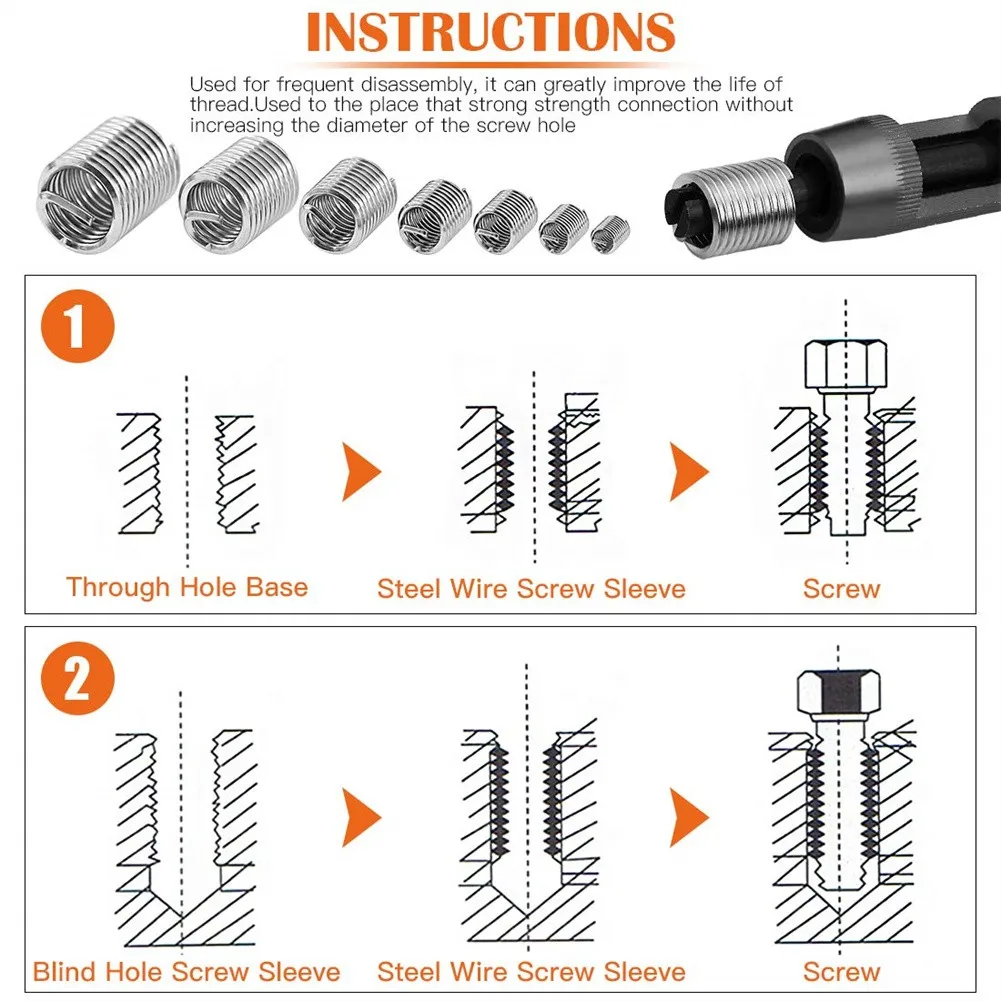 INSTRUCTIONS

Used for frequent disassembly, it can greatly improve the life of thread.Used to the place that strong strength connection without increasing the diameter of the screw hole

1

Through Hole Base

Steel Wire Screw Sleeve

Screw

2

Blind Hole Screw Sleeve

Steel Wire Screw Sleeve

Screw