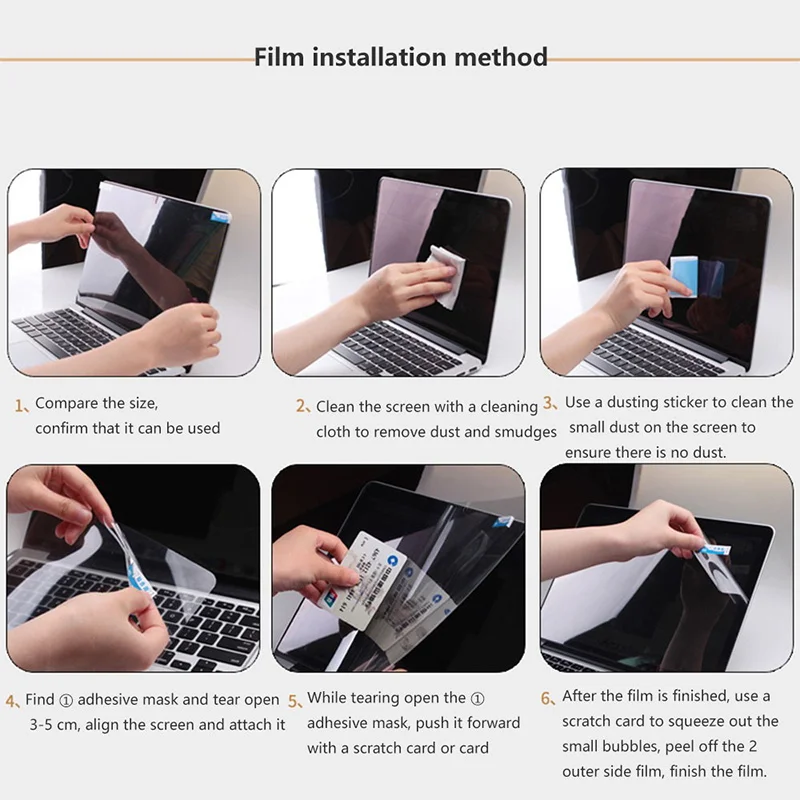 Film installation method

1、Compare the size, confirm that it can be used

2、Clean the screen with a cleaning cloth to remove dust and smudges

3、Use a dusting sticker to clean the small dust on the screen to ensure there is no dust.

4、Find ① adhesive mask and tear open 3-5 cm, align the screen and attach it

5、While tearing open the ① adhesive mask, push it forward with a scratch card or card

6、After the film is finished, use a scratch card to squeeze out the small bubbles, peel off the 2 outer side film, finish the film.