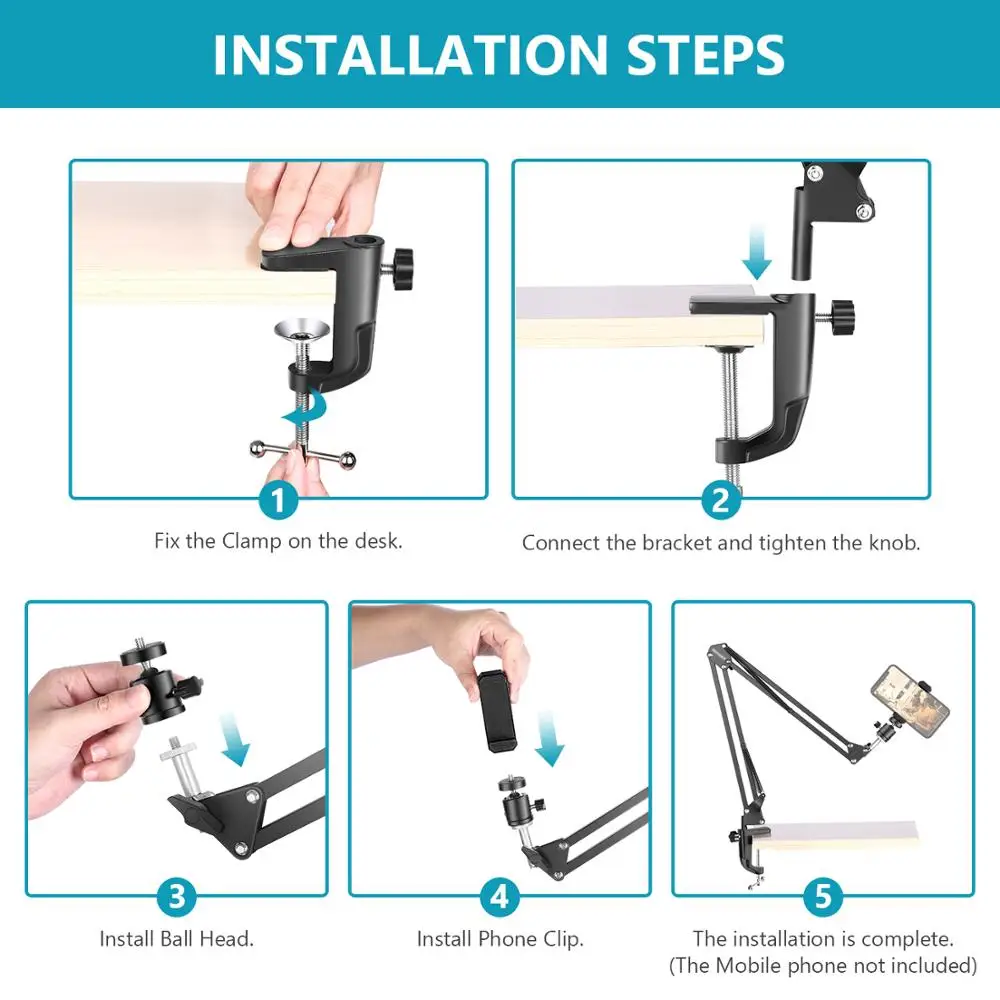 INSTALLATION STEPS

1
Fix the Clamp on the desk.

2
Connect the bracket and tighten the knob.

3
Install Ball Head.

4
Install Phone Clip.

5
The installation is complete.
(The Mobile phone not included)