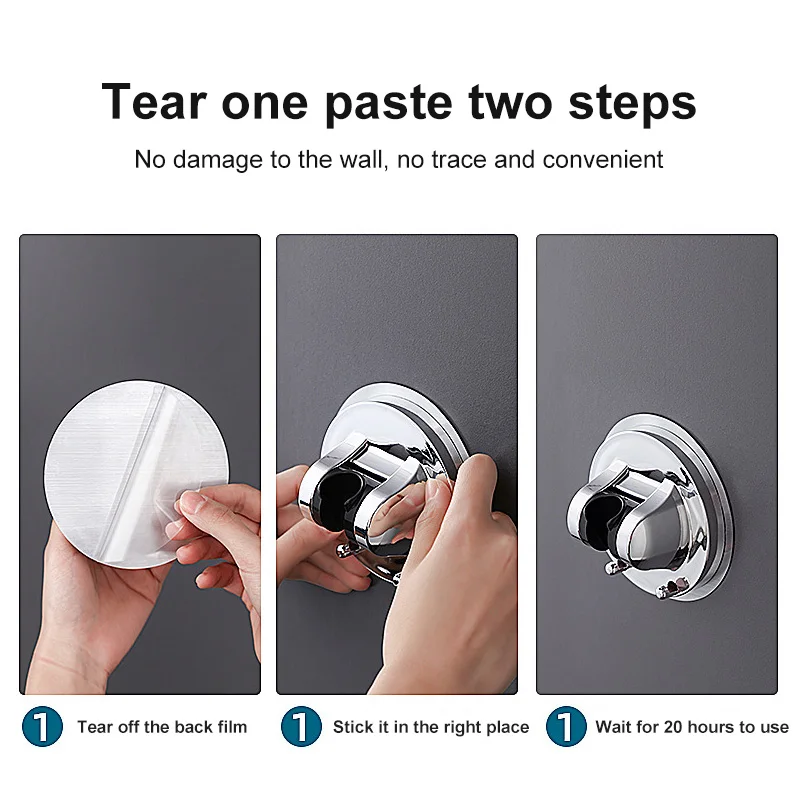 Tear one paste two steps

No damage to the wall, no trace and convenient

1 Tear off the back film

1 Stick it in the right place

1 Wait for 20 hours to use