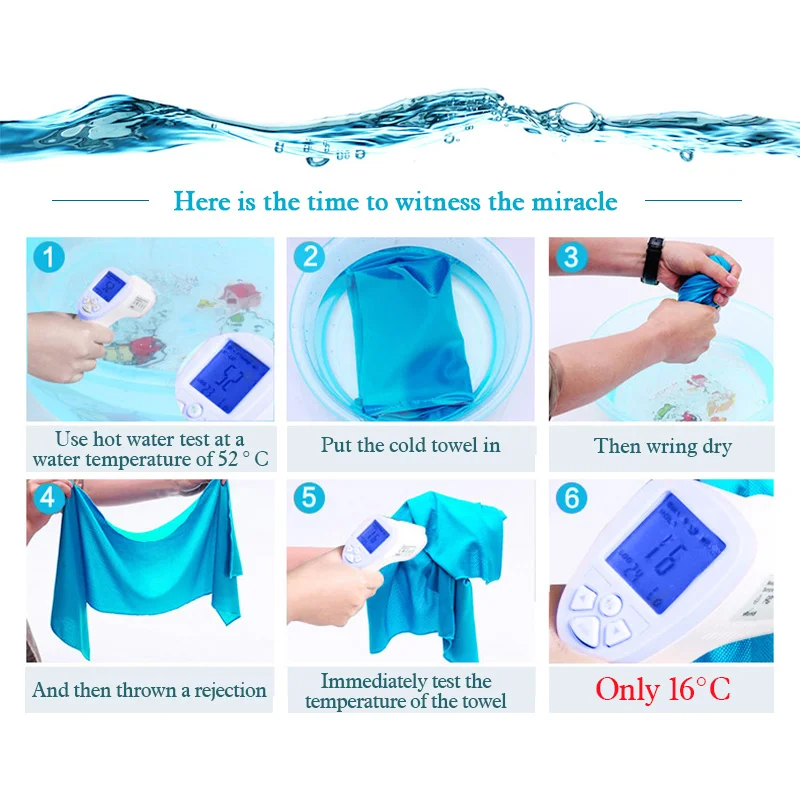 Here is the time to witness the miracle

1
52
Use hot water test at a water temperature of 52 ° C

2
Put the cold towel in

3
Then wring dry

4
And then thrown a rejection

5
Immediately test the temperature of the towel

6
16
Only 16°C