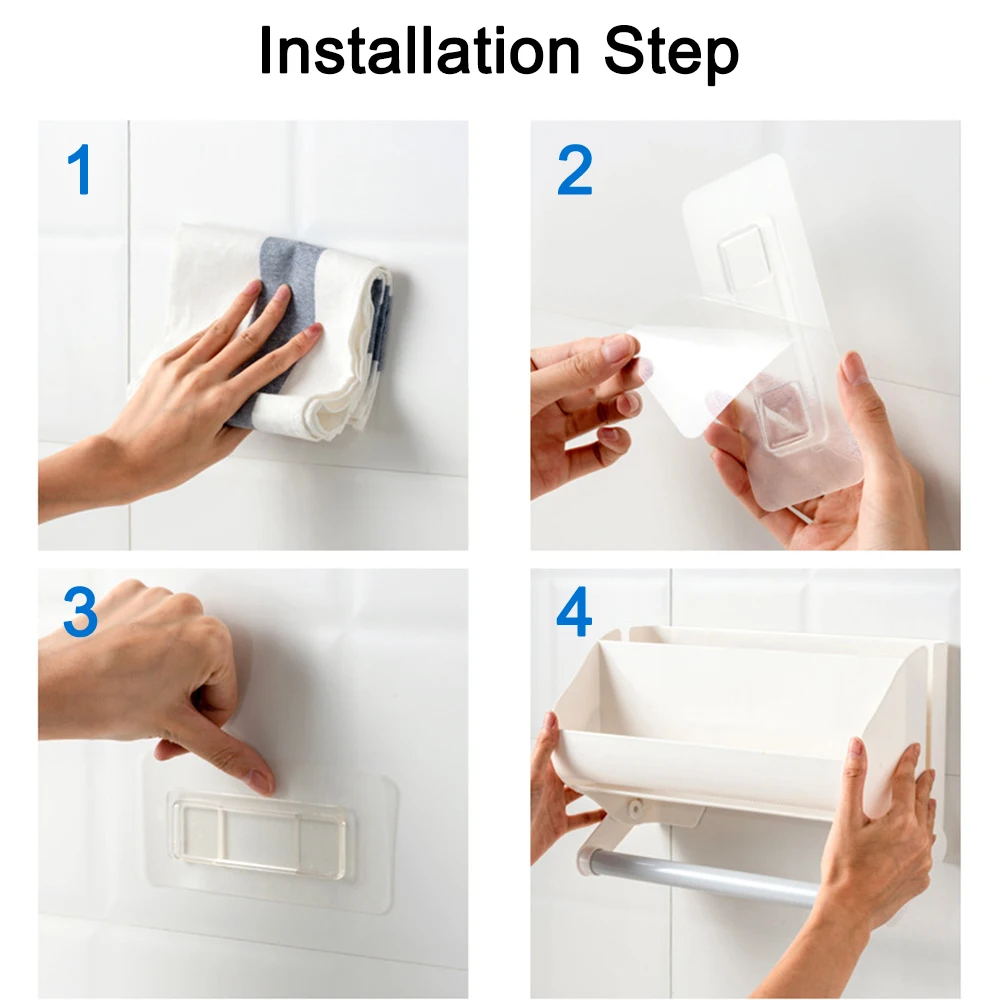 Installation Step

1

2

3

4