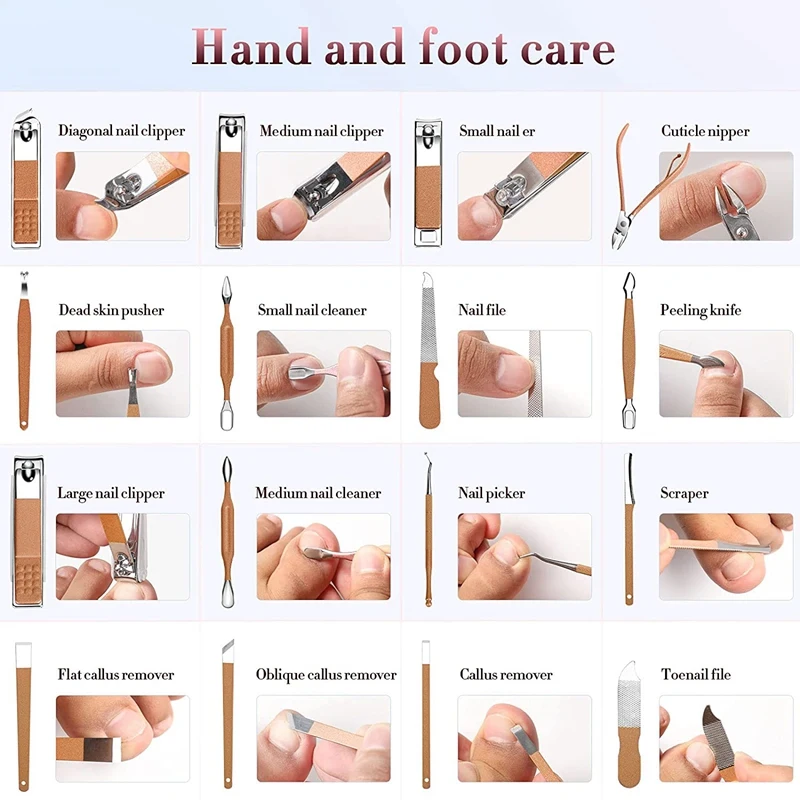 Hand and foot care

Diagonal nail clipper

Medium nail clipper

Small nail er

Cuticle nipper

Dead skin pusher

Small nail cleaner

Nail file

Peeling knife

Large nail clipper

Medium nail cleaner

Nail picker

Scraper

Flat callus remover

Oblique callus remover

Callus remover

Toenail file