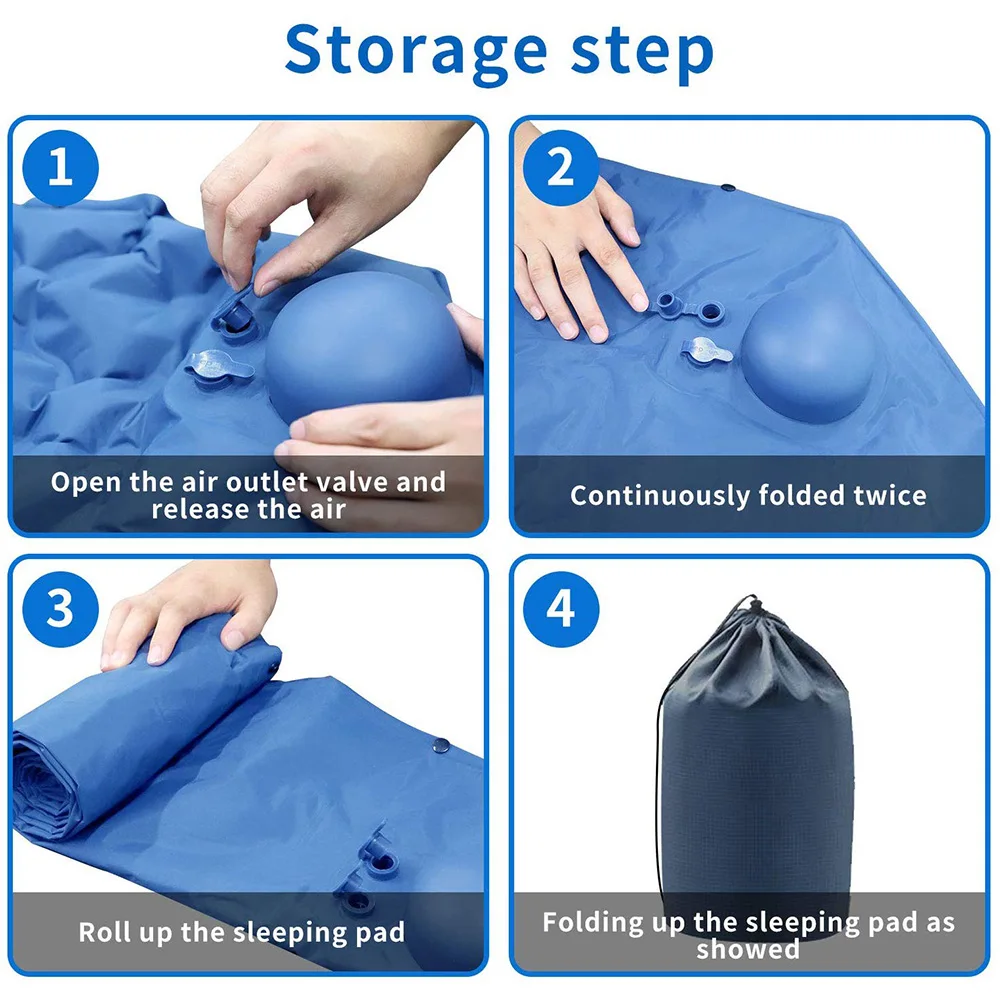 Storage step

1

Open the air outlet valve and release the air

2

Continuously folded twice

3

Roll up the sleeping pad

4

Folding up the sleeping pad as showed