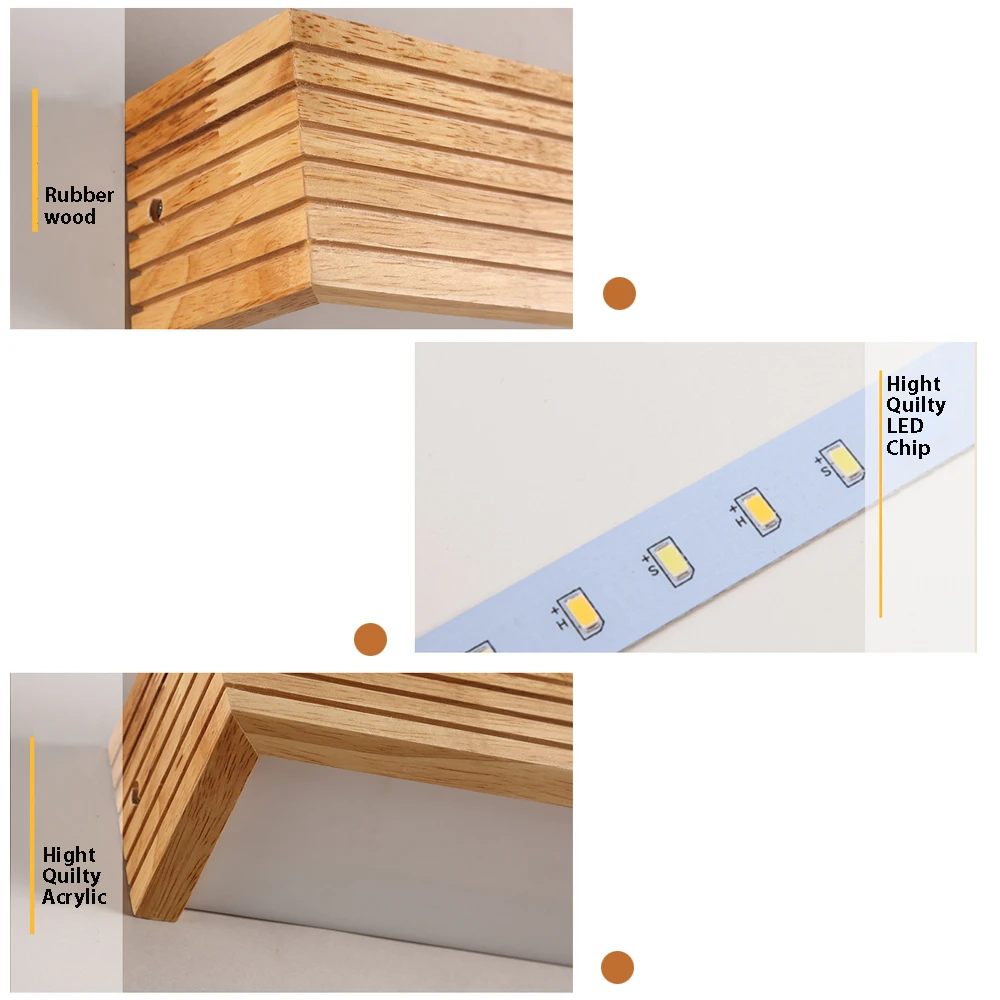 Rubber wood

Hight Quilty LED Chip

+ S

+ H

+ S

+ H

Hight Quilty Acrylic