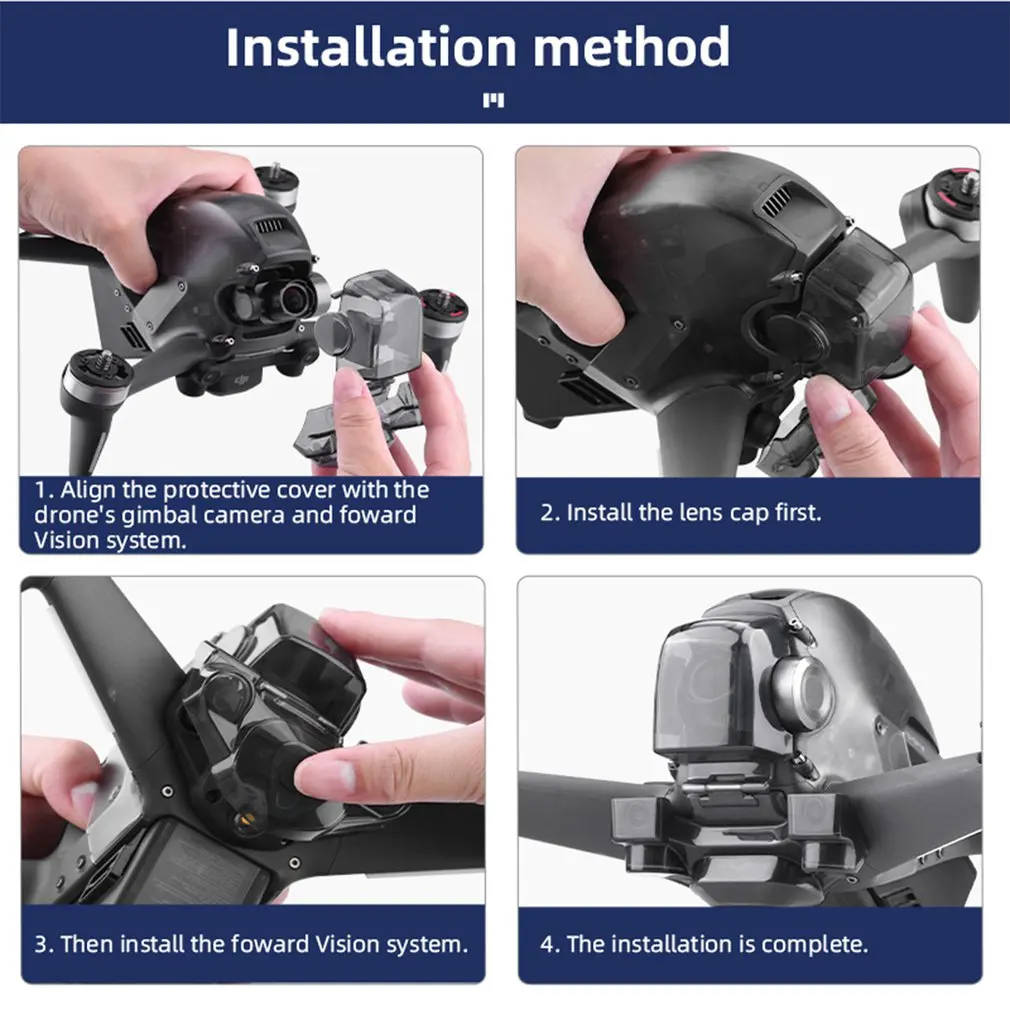 Installation method

1. Align the protective cover with the drone's gimbal camera and foward Vision system.

2. Install the lens cap first.

3. Then install the foward Vision system.

4. The installation is complete.