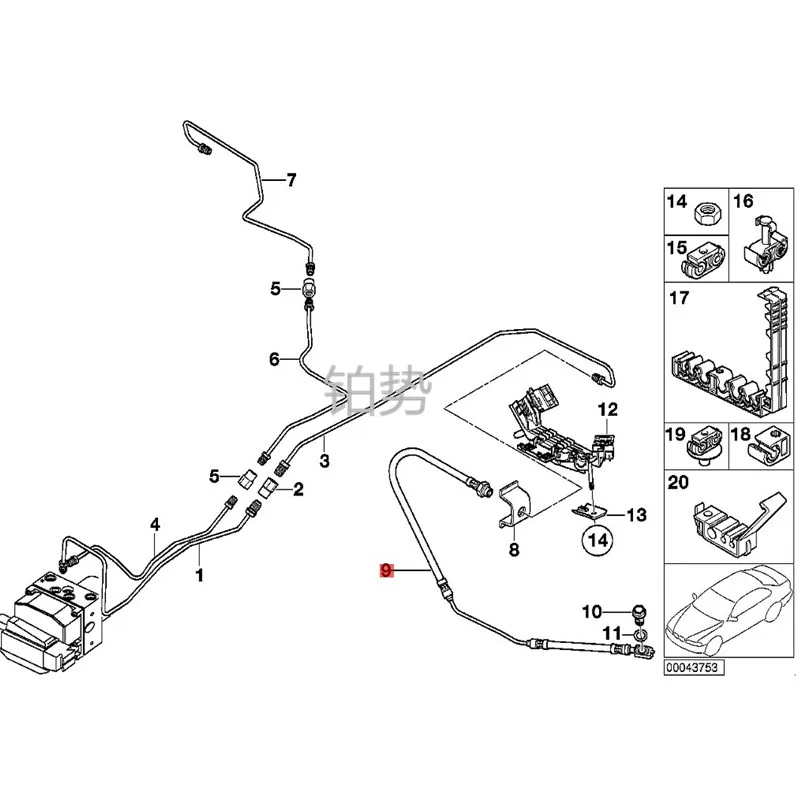 7
5
6
铂势
3
5
2
4
1
12
13
14
8
9
10
11
14
16
15
17
19
18
20
00043753