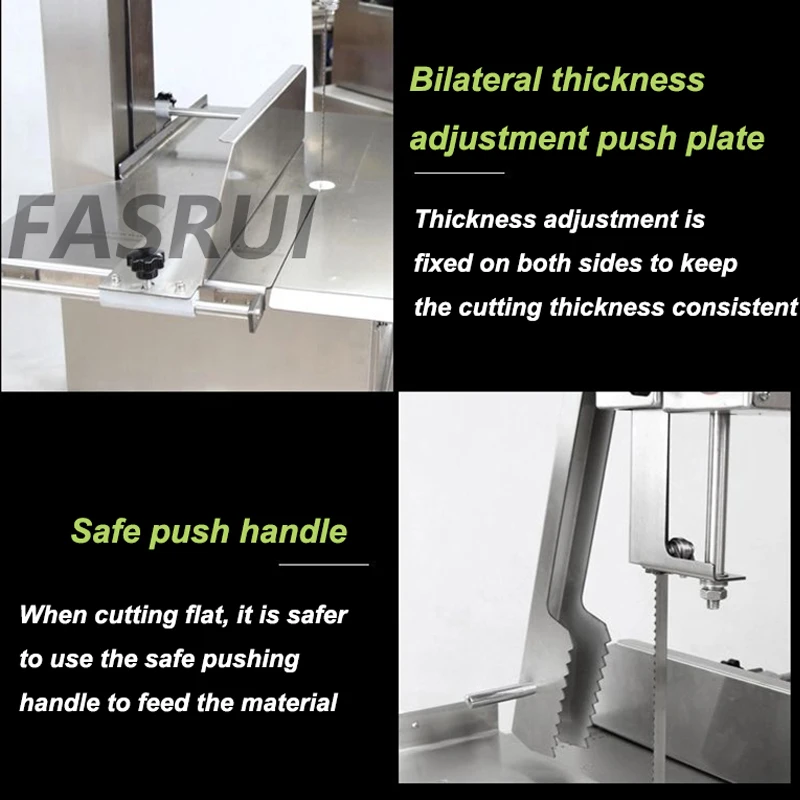 FASRUI

Bilateral thickness adjustment push plate

Thickness adjustment is fixed on both sides to keep the cutting thickness consistent

Safe push handle

When cutting flat, it is safer to use the safe pushing handle to feed the material