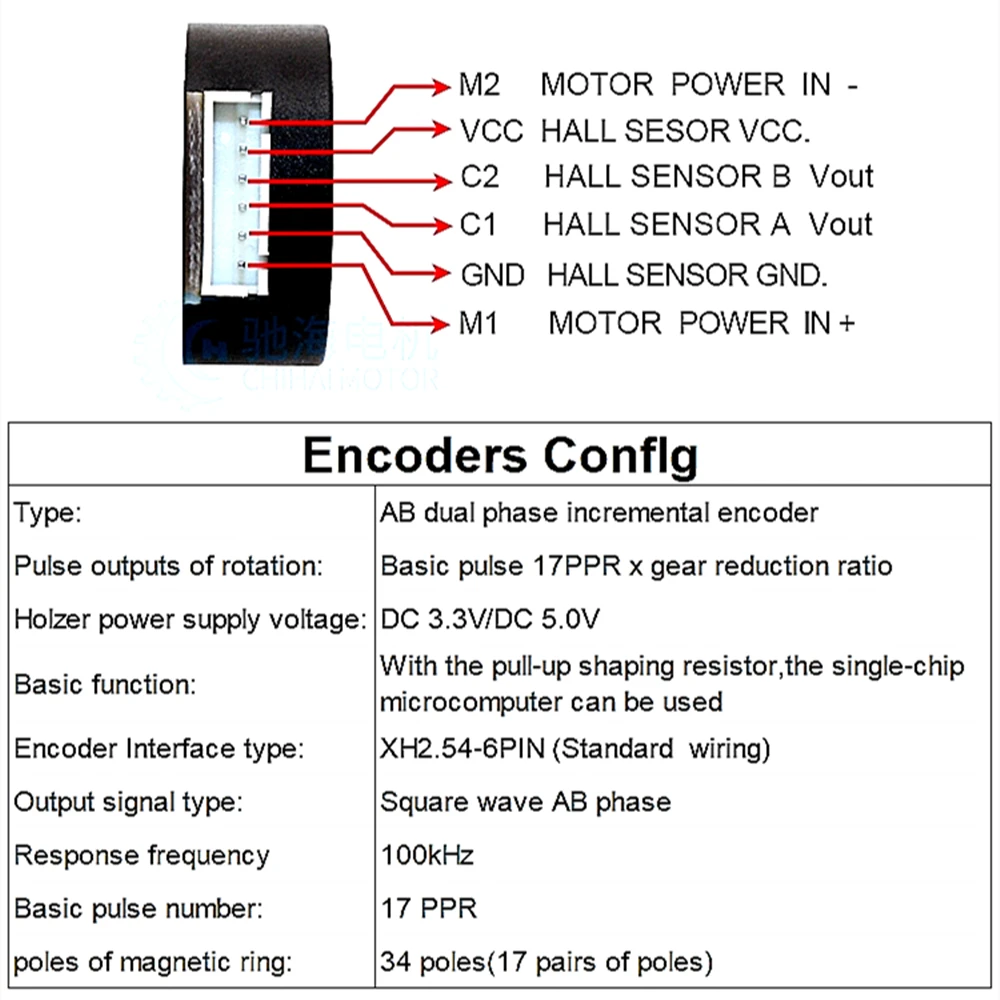 M2 MOTOR POWER IN -
VCC HALL SESOR VCC.
C2 HALL SENSOR B Vout
C1 HALL SENSOR A Vout
GND HALL SENSOR GND.
M1 MOTOR POWER IN +

驰海电机
CHIHAIMOTOR

| Encoders Conflg | |
|---|---|
| Type: | AB dual phase incremental encoder |
| Pulse outputs of rotation: | Basic pulse 17PPR x gear reduction ratio |
| Holzer power supply voltage: | DC 3.3V/DC 5.0V |
| Basic function: | With the pull-up shaping resistor,the single-chip microcomputer can be used |
| Encoder Interface type: | XH2.54-6PIN (Standard wiring) |
| Output signal type: | Square wave AB phase |
| Response frequency | 100kHz |
| Basic pulse number: | 17 PPR |
| poles of magnetic ring: | 34 poles(17 pairs of poles) |